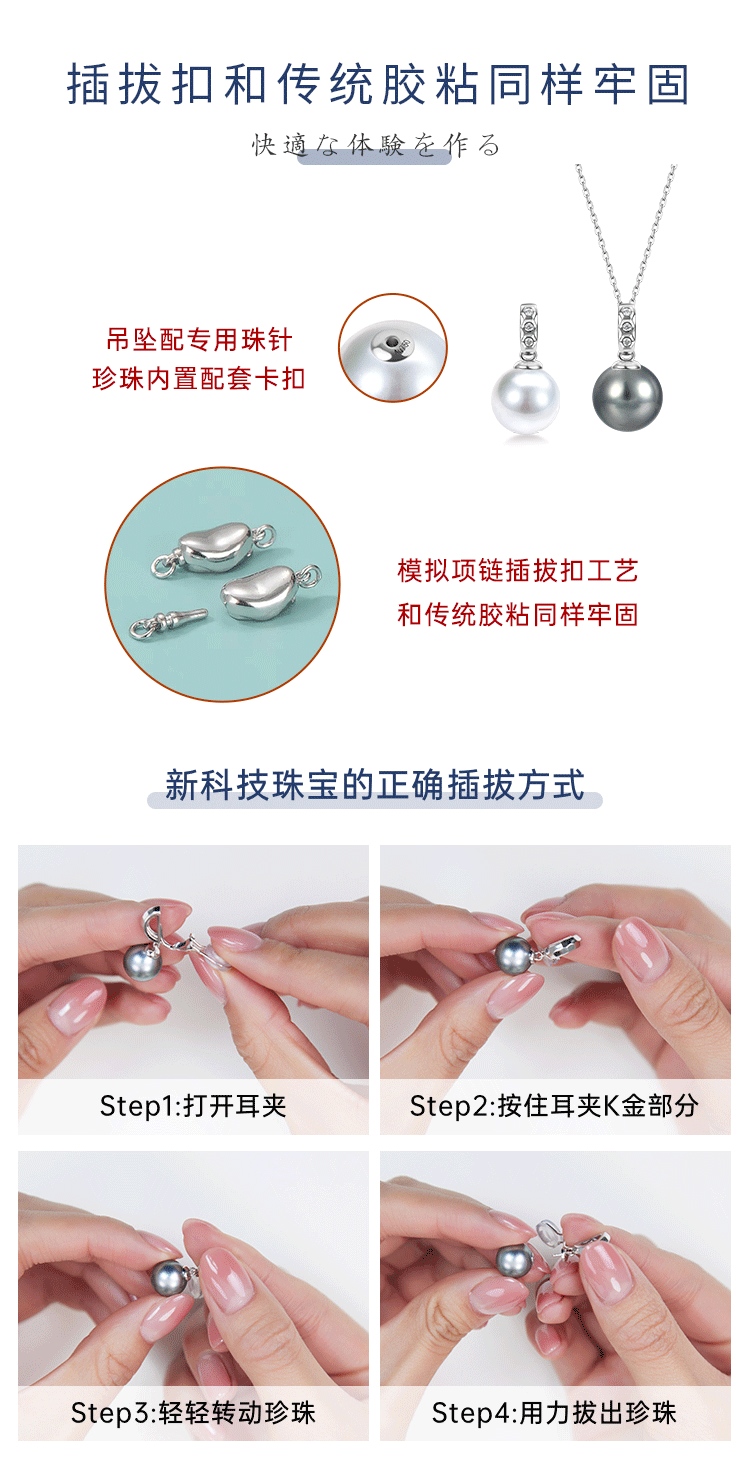 插拔扣和传统胶粘同样牢固

快適な体験を作る

吊坠配专用珠针
珍珠内置配套卡扣

模拟项链插拔扣工艺
和传统胶粘同样牢固

新科技珠宝的正确插拔方式

Step1:打开耳夹

Step2:按住耳夹K金部分

Step3:轻轻转动珍珠

Step4:用力拔出珍珠