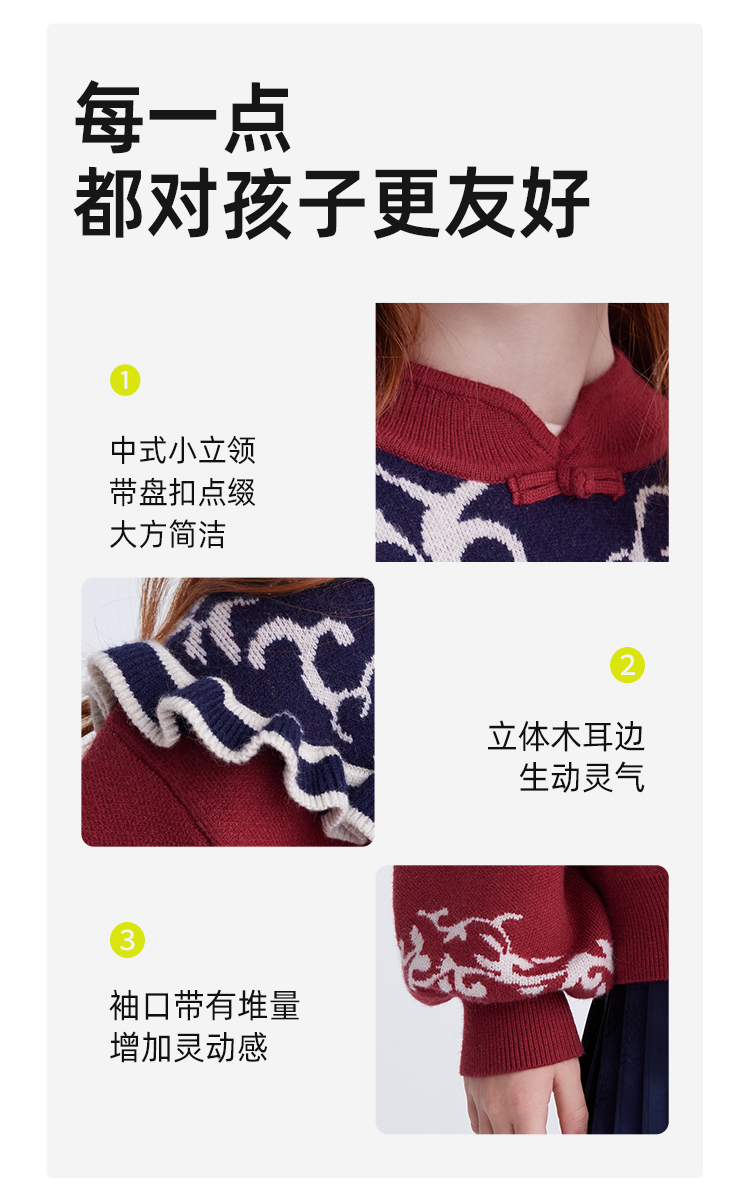 每一点
都对孩子更友好

1

中式小立领
带盘扣点缀
大方简洁

2

立体木耳边
生动灵气

3

袖口带有堆量
增加灵动感