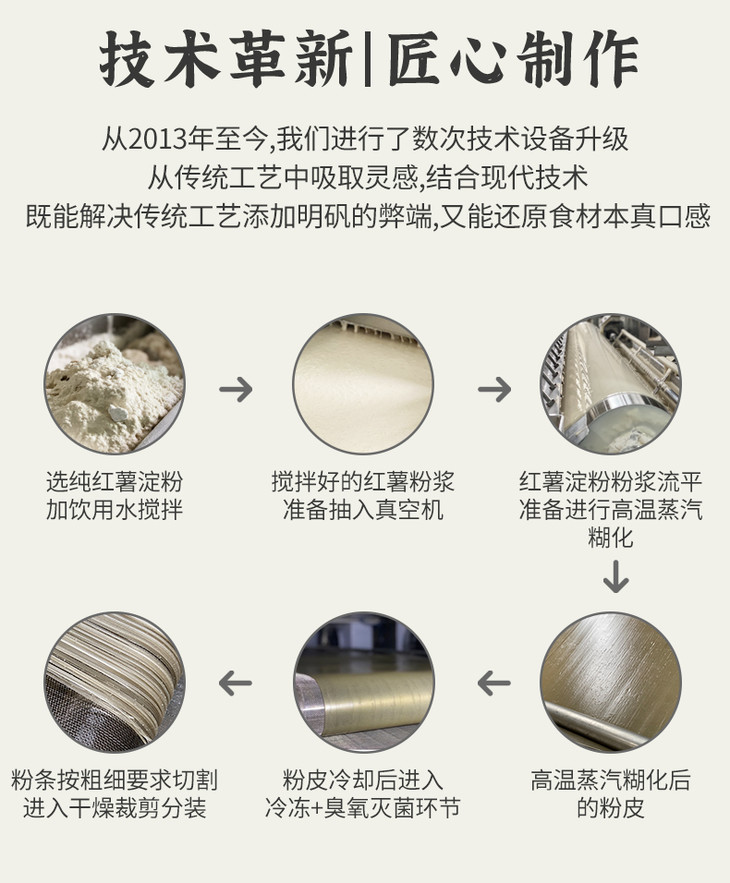 技术革新|匠心制作

从2013年至今,我们进行了数次技术设备升级
从传统工艺中吸取灵感,结合现代技术
既能解决传统工艺添加明矾的弊端,又能还原食材本真口感

选纯红薯淀粉
加饮用水搅拌

搅拌好的红薯粉浆
准备抽入真空机

红薯淀粉粉浆流平
准备进行高温蒸汽
糊化

高温蒸汽糊化后
的粉皮

粉皮冷却后进入
冷冻+臭氧灭菌环节

粉条按粗细要求切割
进入干燥裁剪分装