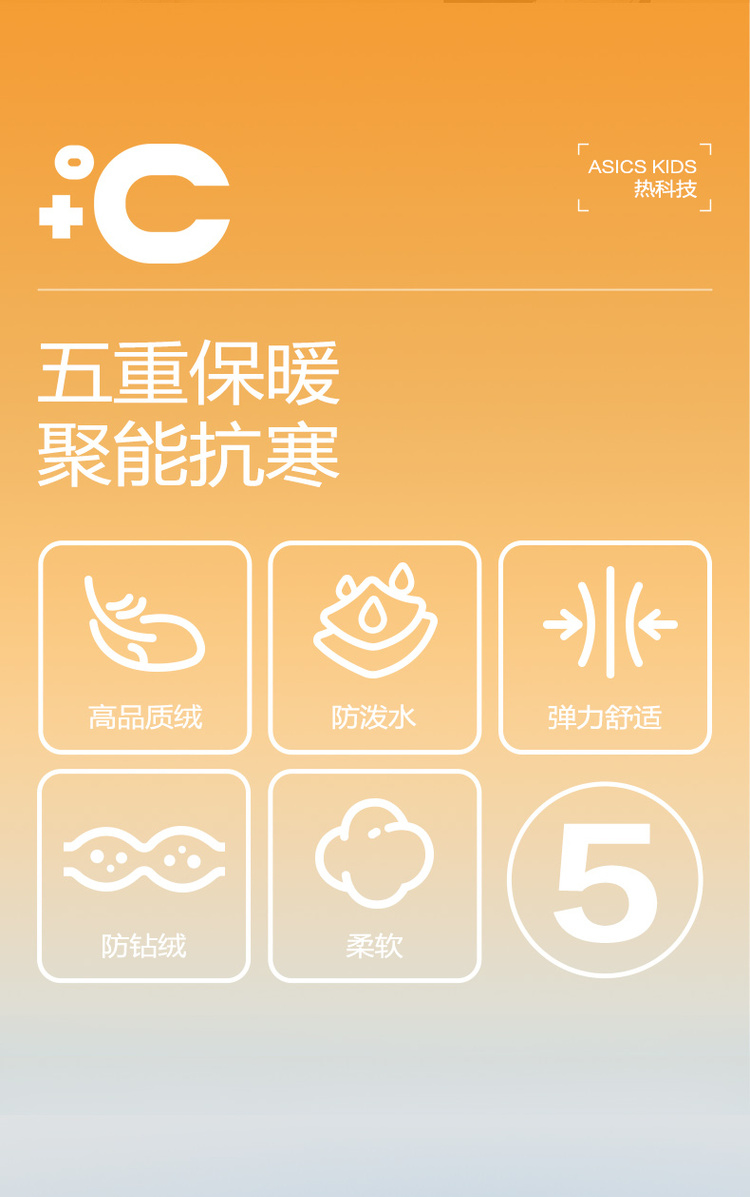 +°C

ASICS KIDS
热科技

五重保暖
聚能抗寒

高品质绒

防泼水

弹力舒适

防钻绒

柔软

5