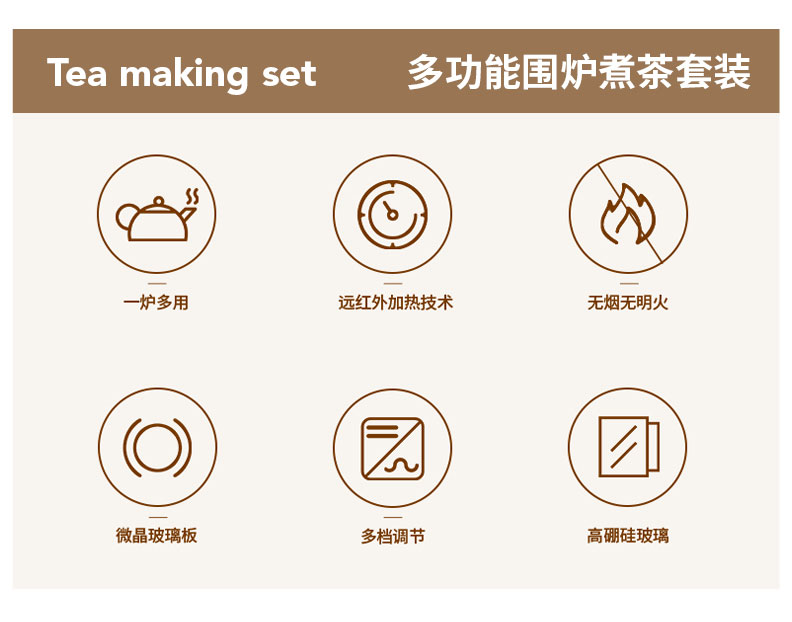 Tea making set　多功能围炉煮茶套装

一炉多用

远红外加热技术

无烟无明火

微晶玻璃板

多档调节

高硼硅玻璃