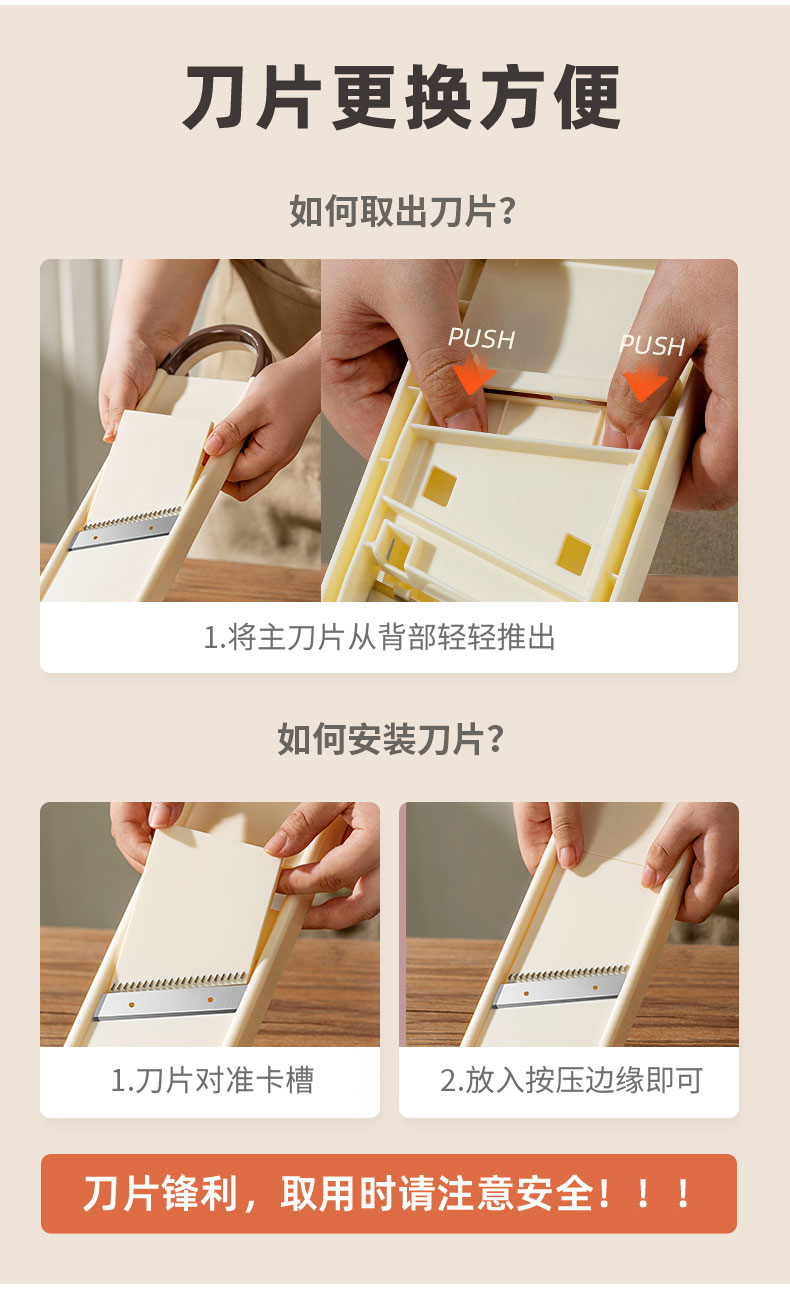 刀片更换方便

如何取出刀片?

PUSH

PUSH

1.将主刀片从背部轻轻推出

如何安装刀片?

1.刀片对准卡槽

2.放入按压边缘即可

刀片锋利，取用时请注意安全！！！