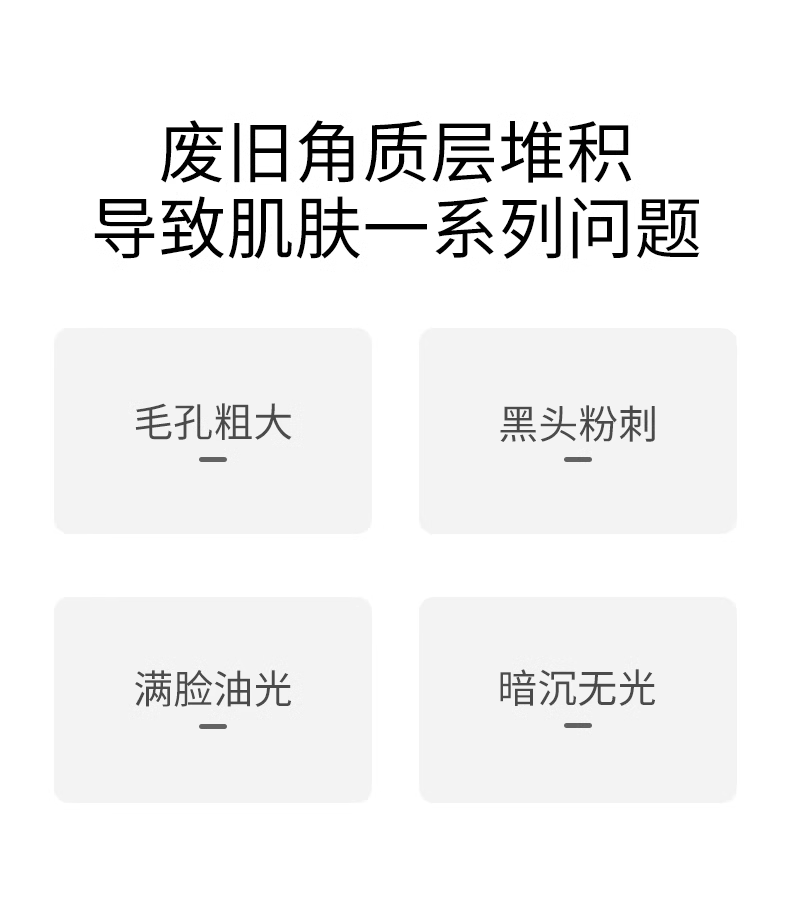 废旧角质层堆积
导致肌肤一系列问题

毛孔粗大

黑头粉刺

满脸油光

暗沉无光