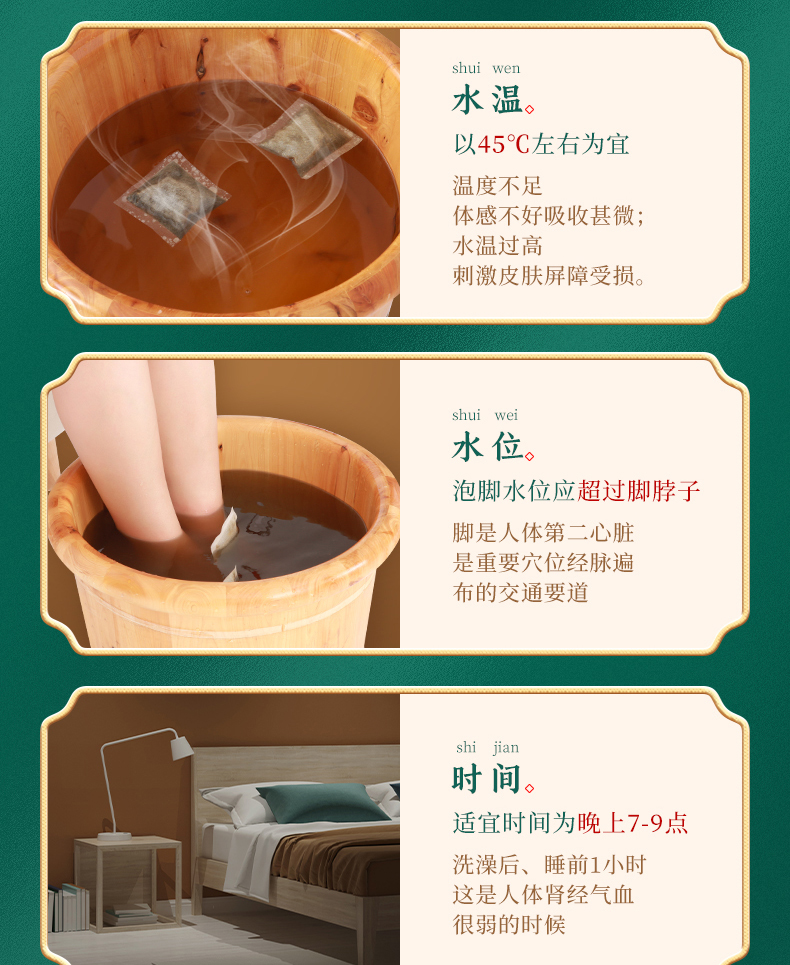 shui wen
水温。
以45℃左右为宜
温度不足
体感不好吸收甚微;
水温过高
刺激皮肤屏障受损。

shui wei
水位。
泡脚水位应超过脚脖子
脚是人体第二心脏
是重要穴位经脉遍
布的交通要道

shi jian
时间。
适宜时间为晚上7-9点
洗澡后、睡前1小时
这是人体肾经气血
很弱的时候