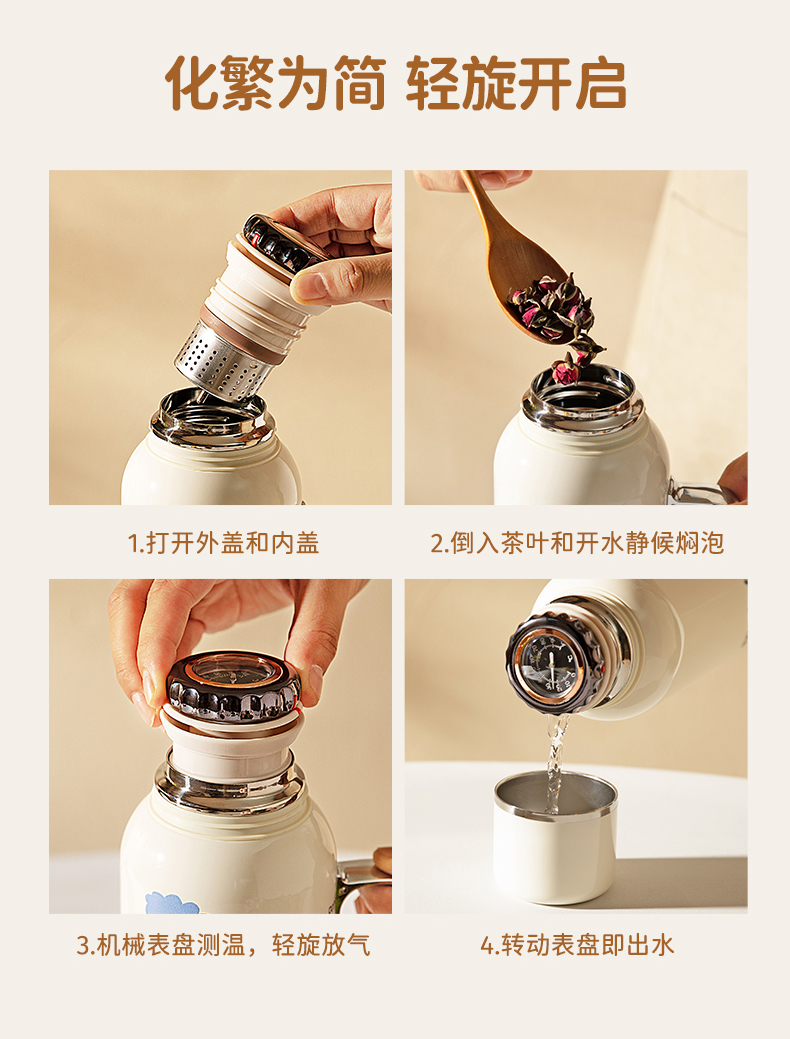 化繁为简 轻旋开启

1.打开外盖和内盖

2.倒入茶叶和开水静候焖泡

3.机械表盘测温，轻旋放气

4.转动表盘即出水