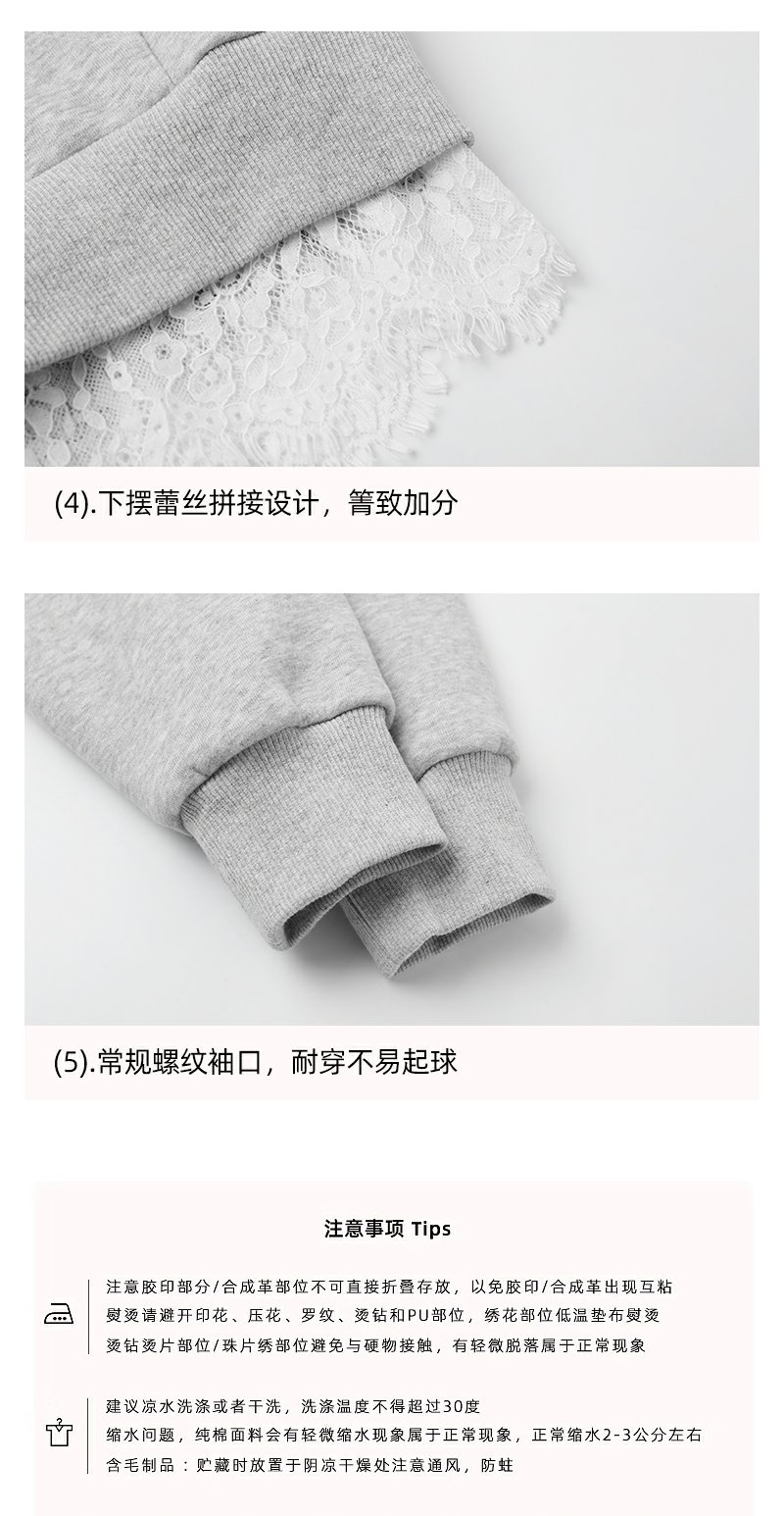 (4).下摆蕾丝拼接设计，箐致加分

(5).常规螺纹袖口，耐穿不易起球

注意事项 Tips

注意胶印部分/合成革部位不可直接折叠存放，以免胶印/合成革出现互粘
熨烫请避开印花、压花、罗纹、烫钻和PU部位，绣花部位低温垫布熨烫
烫钻烫片部位/珠片绣部位避免与硬物接触，有轻微脱落属于正常现象

建议凉水洗涤或者干洗，洗涤温度不得超过30度
缩水问题，纯棉面料会有轻微缩水现象属于正常现象，正常缩水2-3公分左右
含毛制品：贮藏时放置于阴凉干燥处注意通风，防蛀