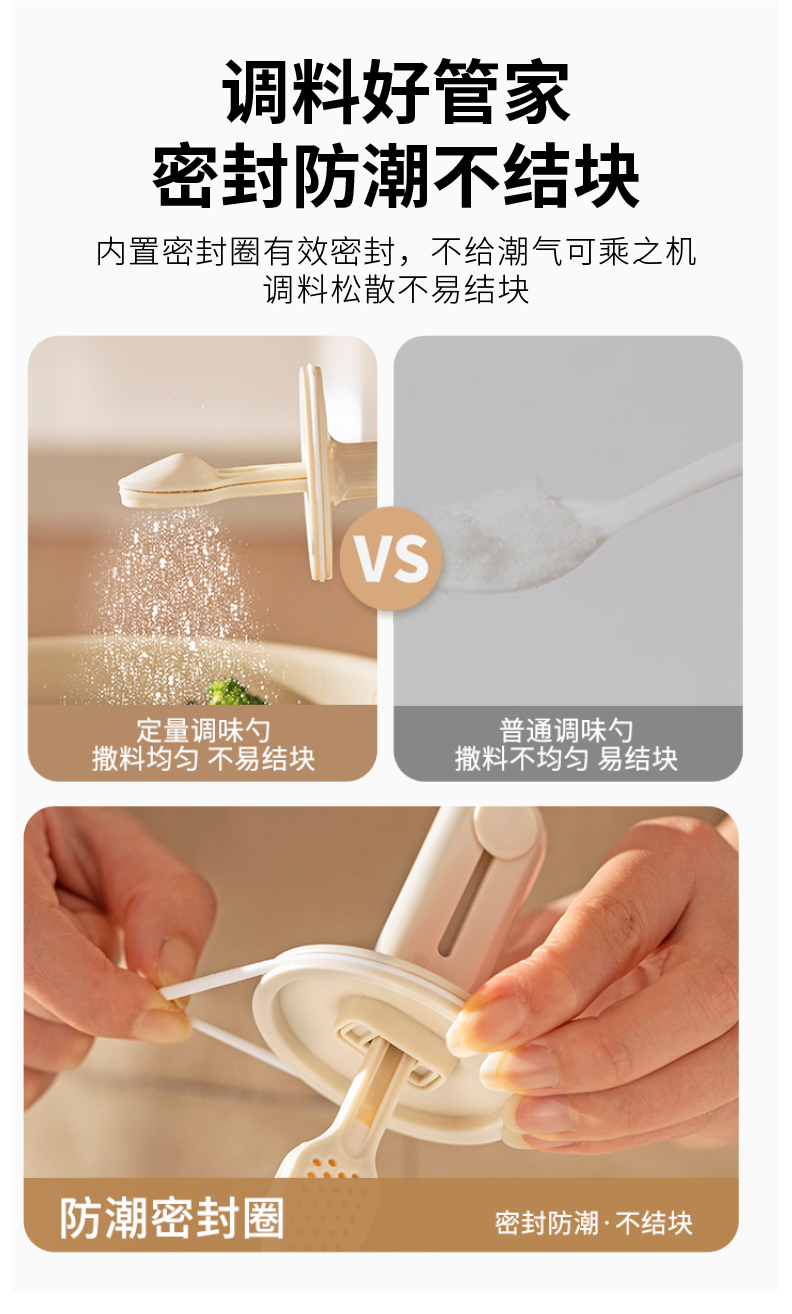 调料好管家
密封防潮不结块

内置密封圈有效密封，不给潮气可乘之机
调料松散不易结块

VS

定量调味勺
撒料均匀 不易结块

普通调味勺
撒料不均匀 易结块

防潮密封圈

密封防潮·不结块