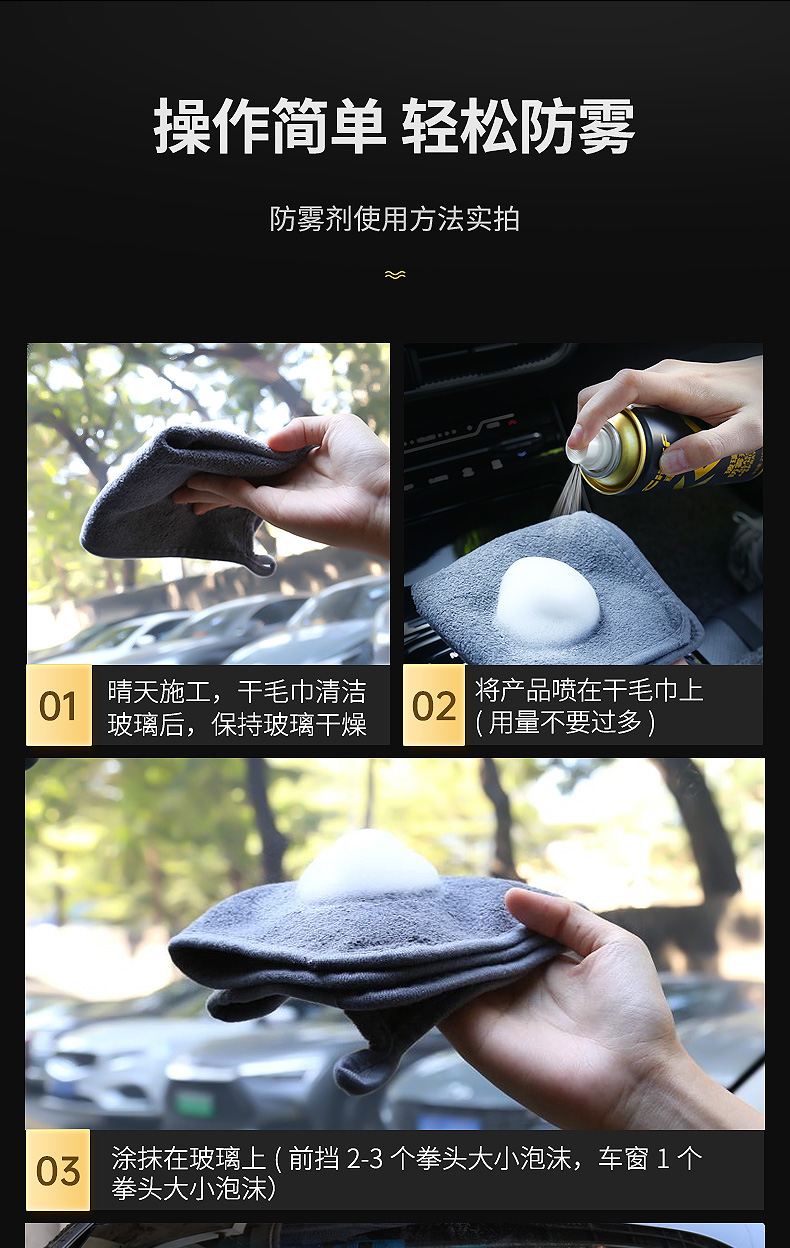 操作简单 轻松防雾

防雾剂使用方法实拍

01 晴天施工，干毛巾清洁玻璃后，保持玻璃干燥

02 将产品喷在干毛巾上（用量不要过多）

03 涂抹在玻璃上（前挡 2-3 个拳头大小泡沫，车窗 1 个拳头大小泡沫）