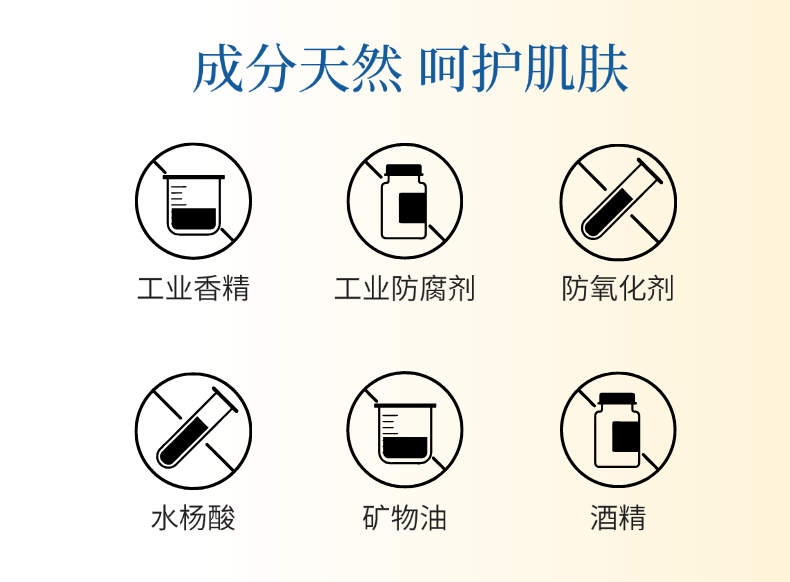 成分天然 呵护肌肤

工业香精

工业防腐剂

防氧化剂

水杨酸

矿物油

酒精