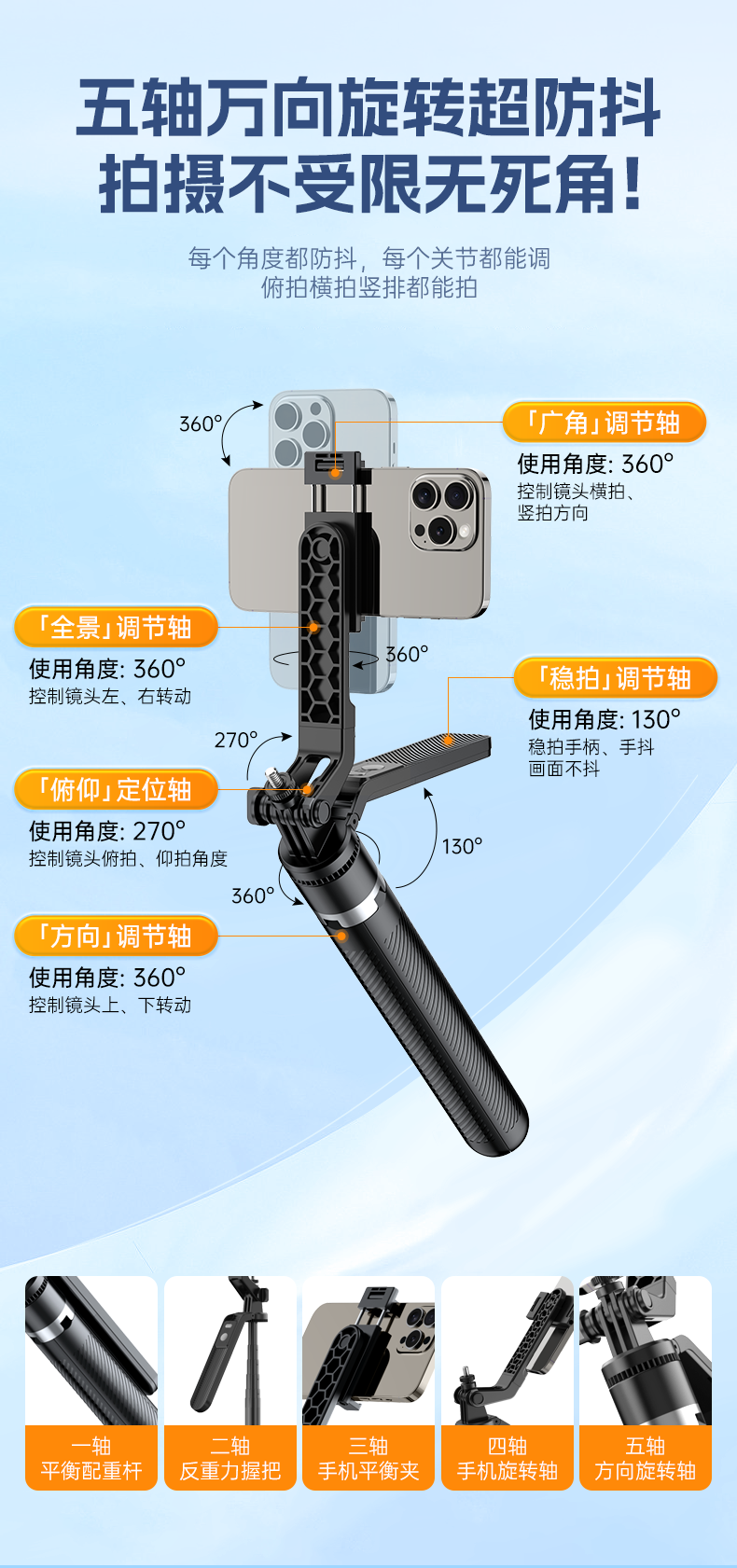 五轴万向旋转超防抖
拍摄不受限无死角！

每个角度都防抖，每个关节都能调
俯拍横拍竖排都能拍

360°

「广角」调节轴
使用角度: 360°
控制镜头横拍、竖拍方向

「全景」调节轴
使用角度: 360°
控制镜头左、右转动

360°

「稳拍」调节轴
使用角度: 130°
稳拍手柄、手抖画面不抖

270°

「俯仰」定位轴
使用角度: 270°
控制镜头俯拍、仰拍角度

130°

360°

「方向」调节轴
使用角度: 360°
控制镜头上、下转动

一轴
平衡配重杆

二轴
反重力握把

三轴
手机平衡夹

四轴
手机旋转轴

五轴
方向旋转轴