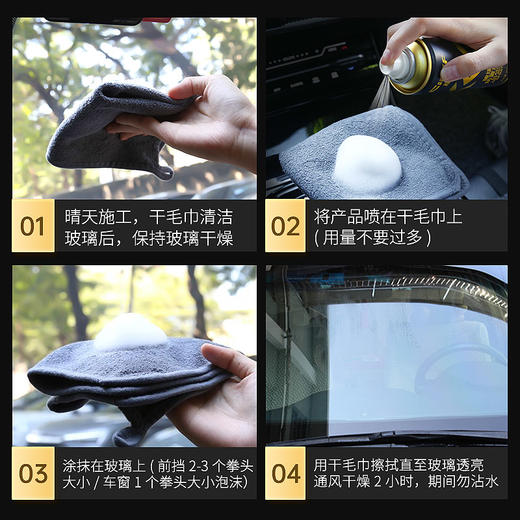 01 晴天施工，干毛巾清洁玻璃后，保持玻璃干燥

02 将产品喷在干毛巾上（用量不要过多）

03 涂抹在玻璃上（前挡 2-3 个拳头大小 / 车窗 1 个拳头大小泡沫）

04 用干毛巾擦拭直至玻璃透亮 通风干燥 2 小时，期间勿沾水