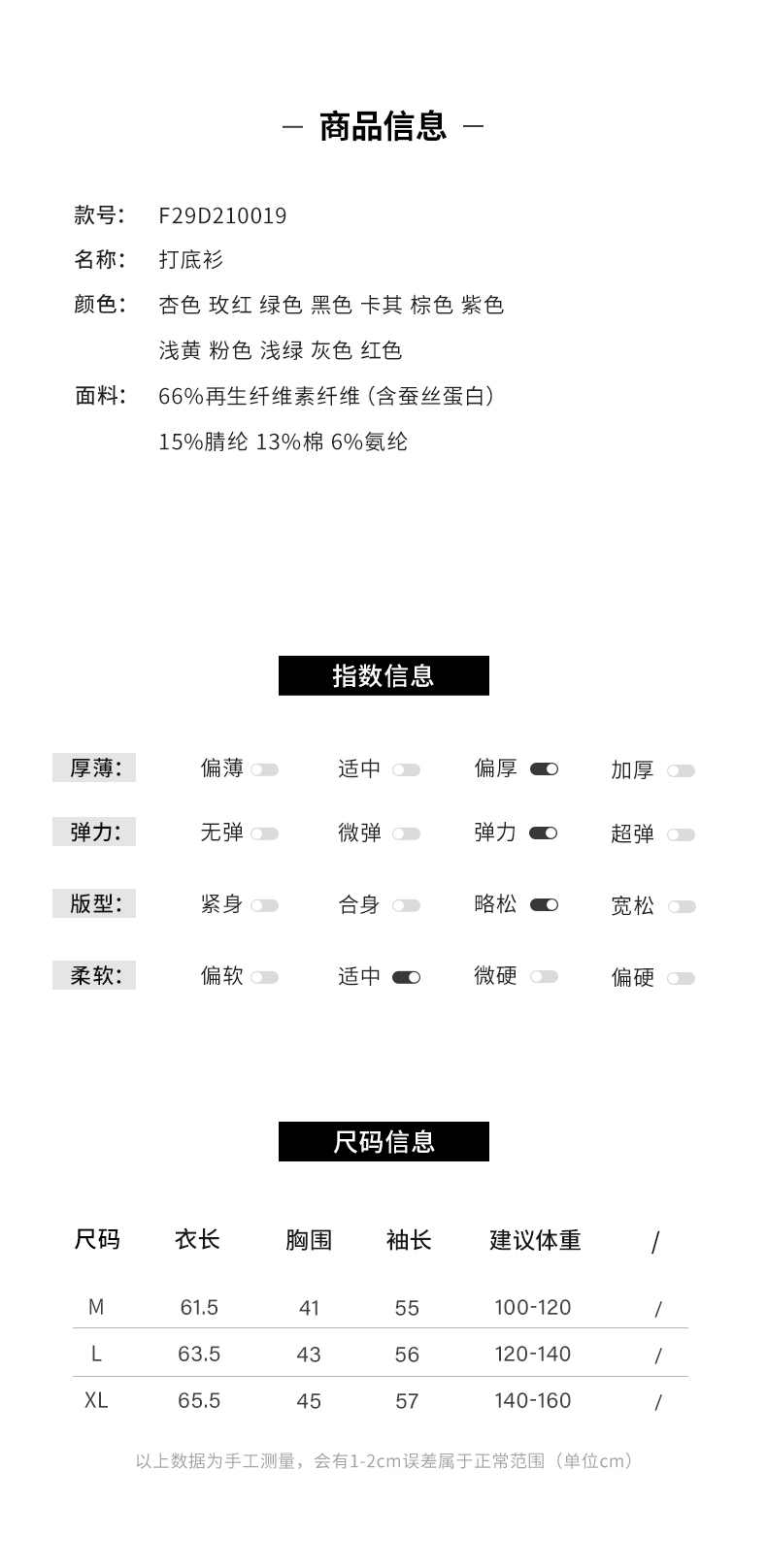 — 商品信息 —

款号: F29D210019

名称: 打底衫

颜色: 杏色 玫红 绿色 黑色 卡其 棕色 紫色
浅黄 粉色 浅绿 灰色 红色

面料: 66%再生纤维素纤维(含蚕丝蛋白)
15%腈纶 13%棉 6%氨纶

指数信息

厚薄: 偏薄 适中 偏厚 加厚

弹力: 无弹 微弹 弹力 超弹

版型: 紧身 合身 略松 宽松

柔软: 偏软 适中 微硬 偏硬

尺码信息

| 尺码 | 衣长 | 胸围 | 袖长 | 建议体重 | / |
|---|---|---|---|---|---|
| M | 61.5 | 41 | 55 | 100-120 | / |
| L | 63.5 | 43 | 56 | 120-140 | / |
| XL | 65.5 | 45 | 57 | 140-160 | / |

以上数据为手工测量,会有1-2cm误差属于正常范围(单位cm)