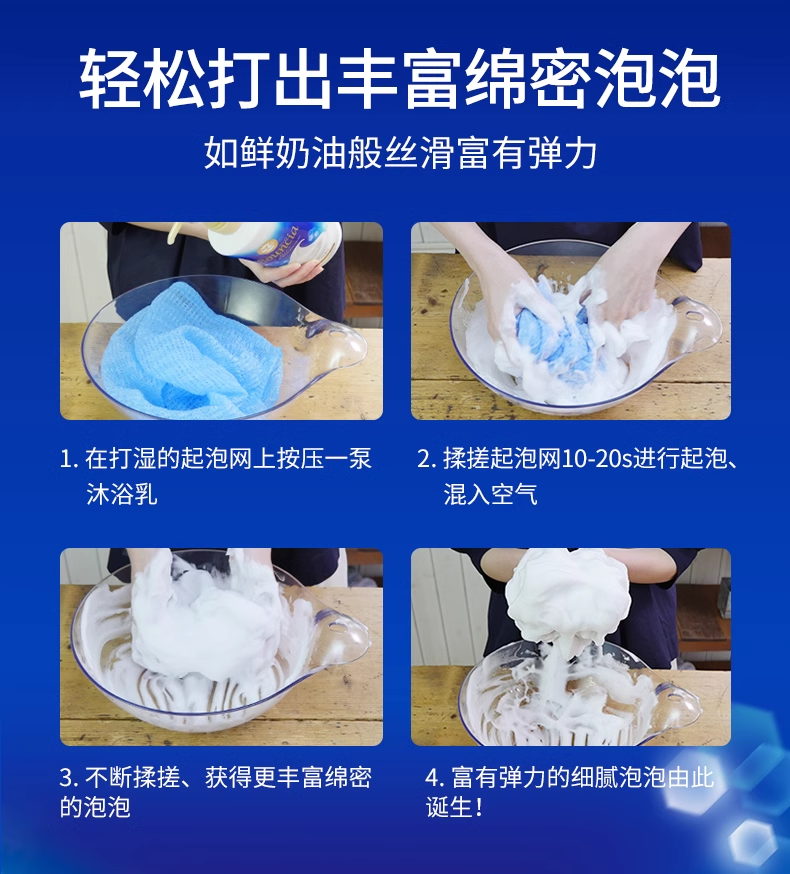 轻松打出丰富绵密泡泡

如鲜奶油般丝滑富有弹力

1. 在打湿的起泡网上按压一泵沐浴乳

2. 揉搓起泡网10-20s进行起泡、混入空气

3. 不断揉搓、获得更丰富绵密的泡泡

4. 富有弹力的细腻泡泡由此诞生！