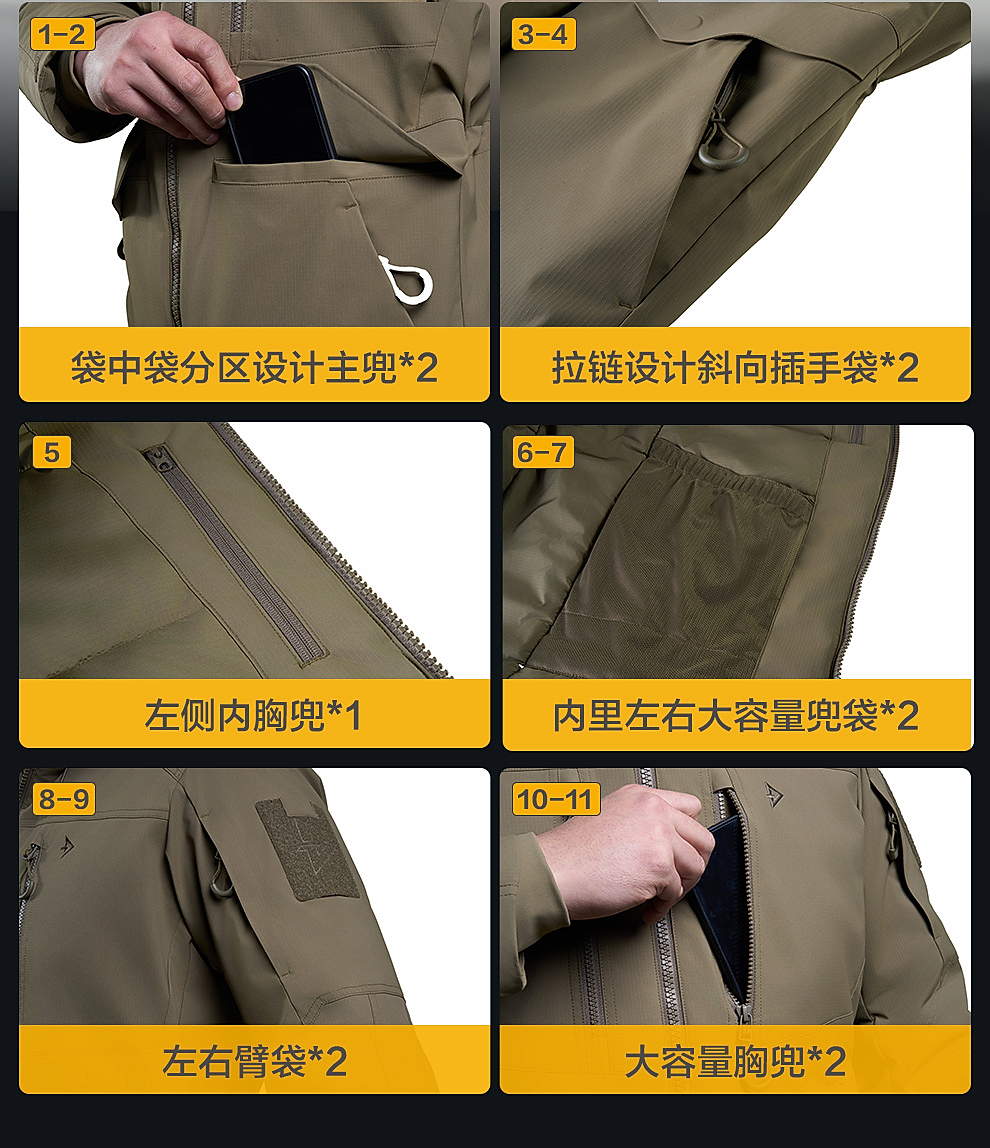 1-2

袋中袋分区设计主兜*2

3-4

拉链设计斜向插手袋*2

5

左侧内胸兜*1

6-7

内里左右大容量兜袋*2

8-9

左右臂袋*2

10-11

大容量胸兜*2