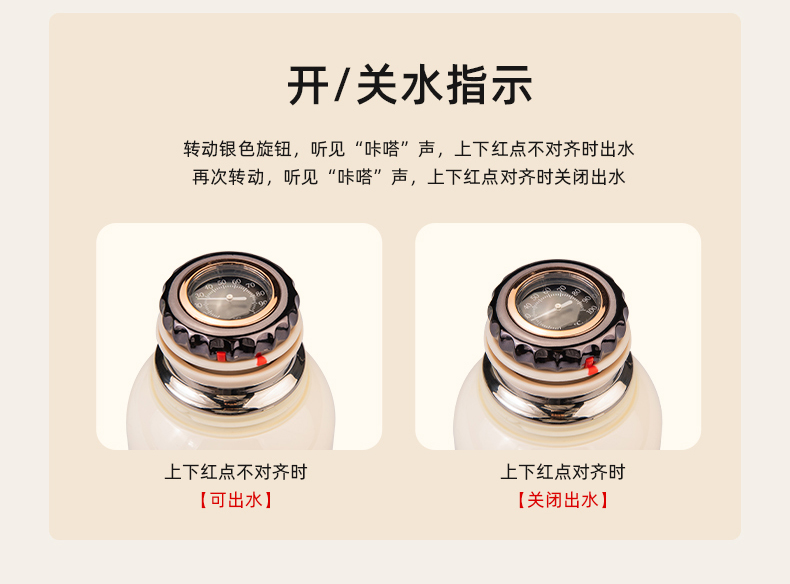 开/关水指示

转动银色旋钮，听见“咔嗒”声，上下红点不对齐时出水
再次转动，听见“咔嗒”声，上下红点对齐时关闭出水

上下红点不对齐时
【可出水】

上下红点对齐时
【关闭出水】