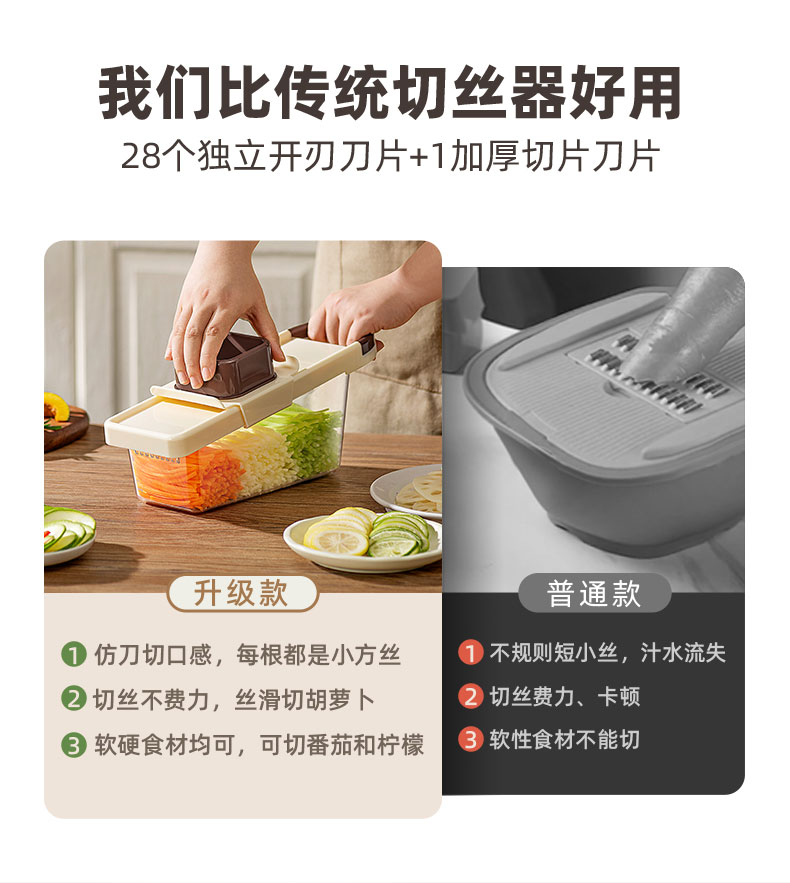 我们比传统切丝器好用
28个独立开刃刀片+1加厚切片刀片

升级款

1 仿刀切口感，每根都是小方丝
2 切丝不费力，丝滑切胡萝卜
3 软硬食材均可，可切番茄和柠檬

普通款

1 不规则短小丝，汁水流失
2 切丝费力、卡顿
3 软性食材不能切