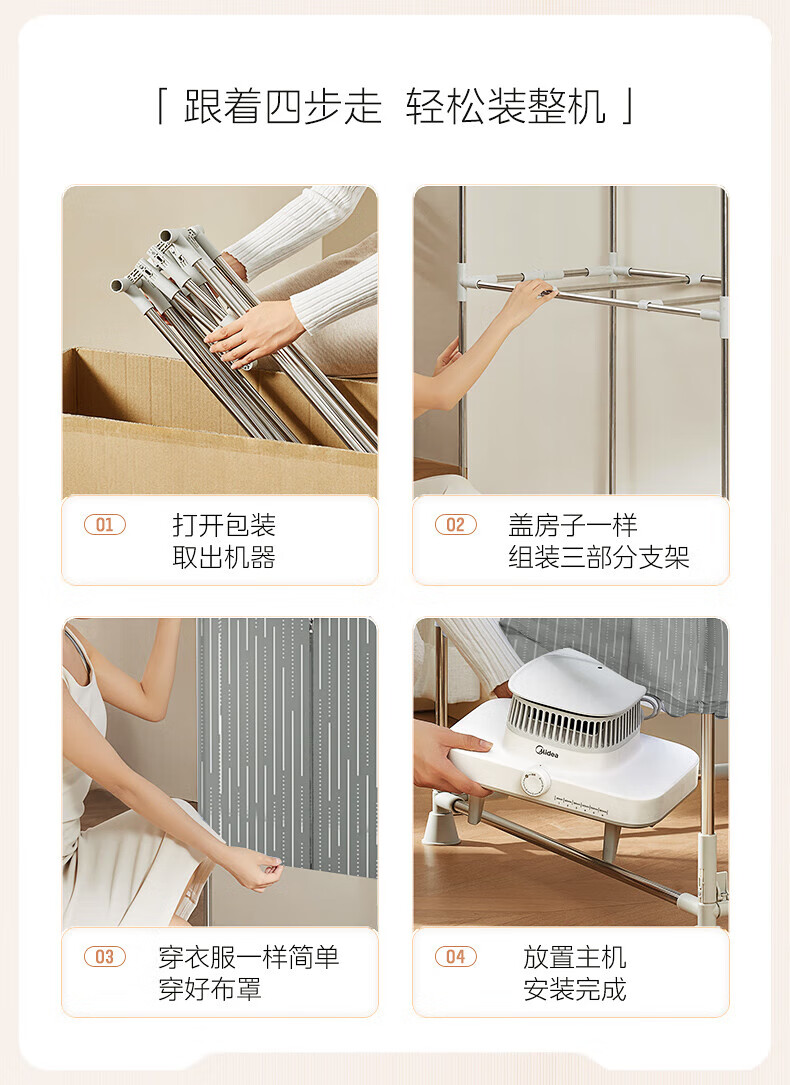 「 跟着四步走 轻松装整机 」

01 打开包装 取出机器

02 盖房子一样 组装三部分支架

03 穿衣服一样简单 穿好布罩

Midea

04 放置主机 安装完成