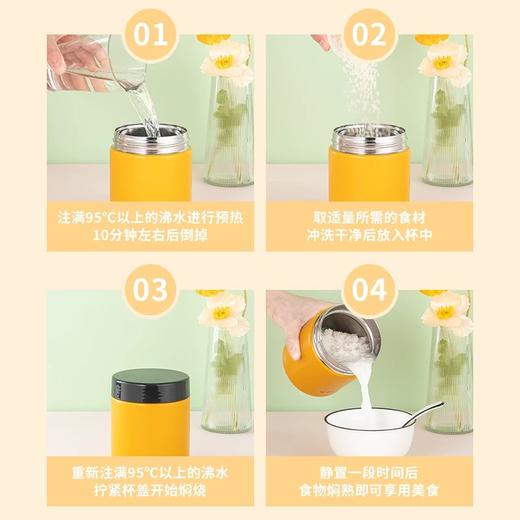 01

注满95°C以上的沸水进行预热
10分钟左右后倒掉

02

取适量所需的食材
冲洗干净后放入杯中

03

重新注满95°C以上的沸水
拧紧杯盖开始焖烧

04

静置一段时间后
食物焖熟即可享用美食