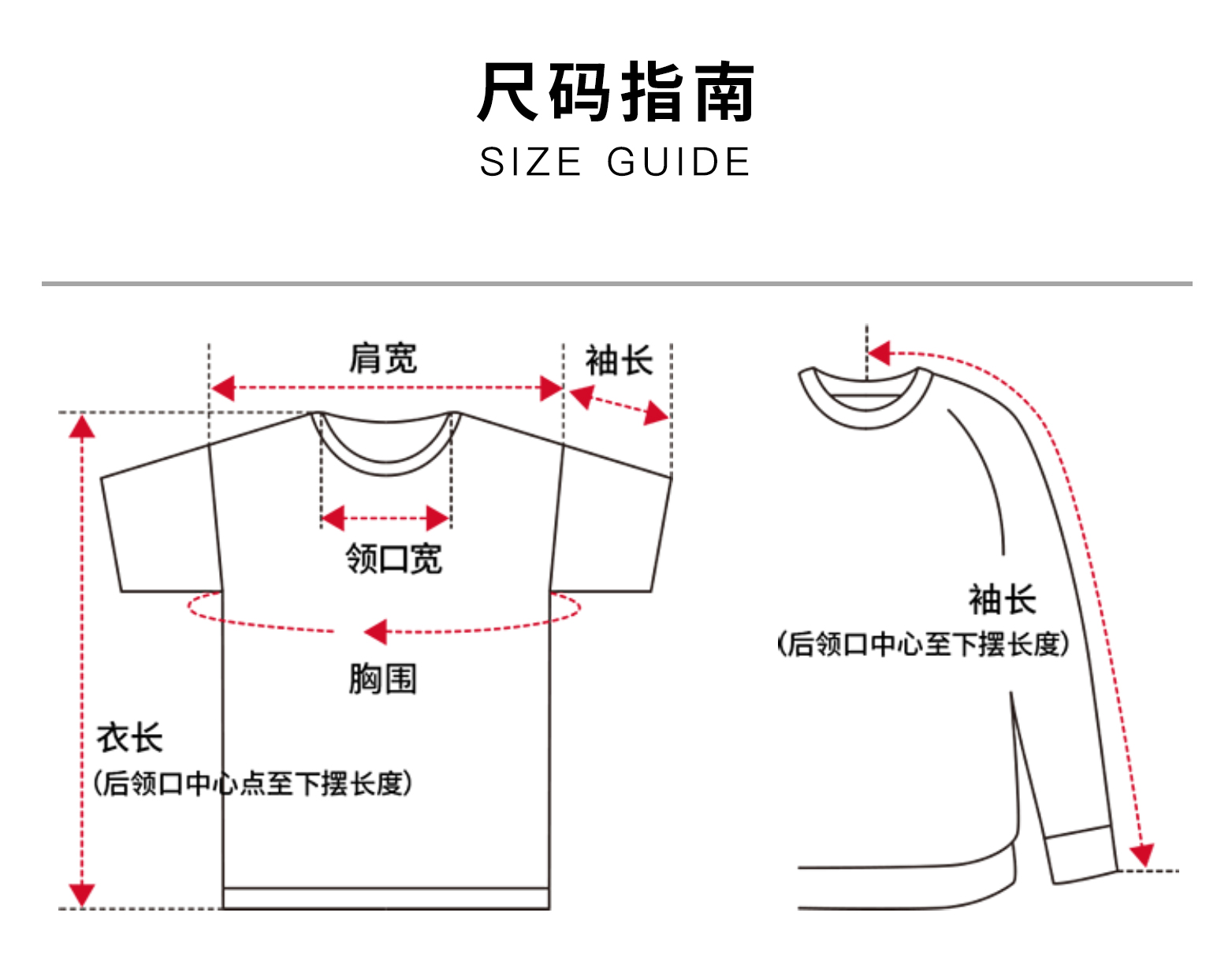 尺码指南
SIZE GUIDE

肩宽

袖长

领口宽

胸围

衣长
(后领口中心点至下摆长度)

袖长
(后领口中心至下摆长度)