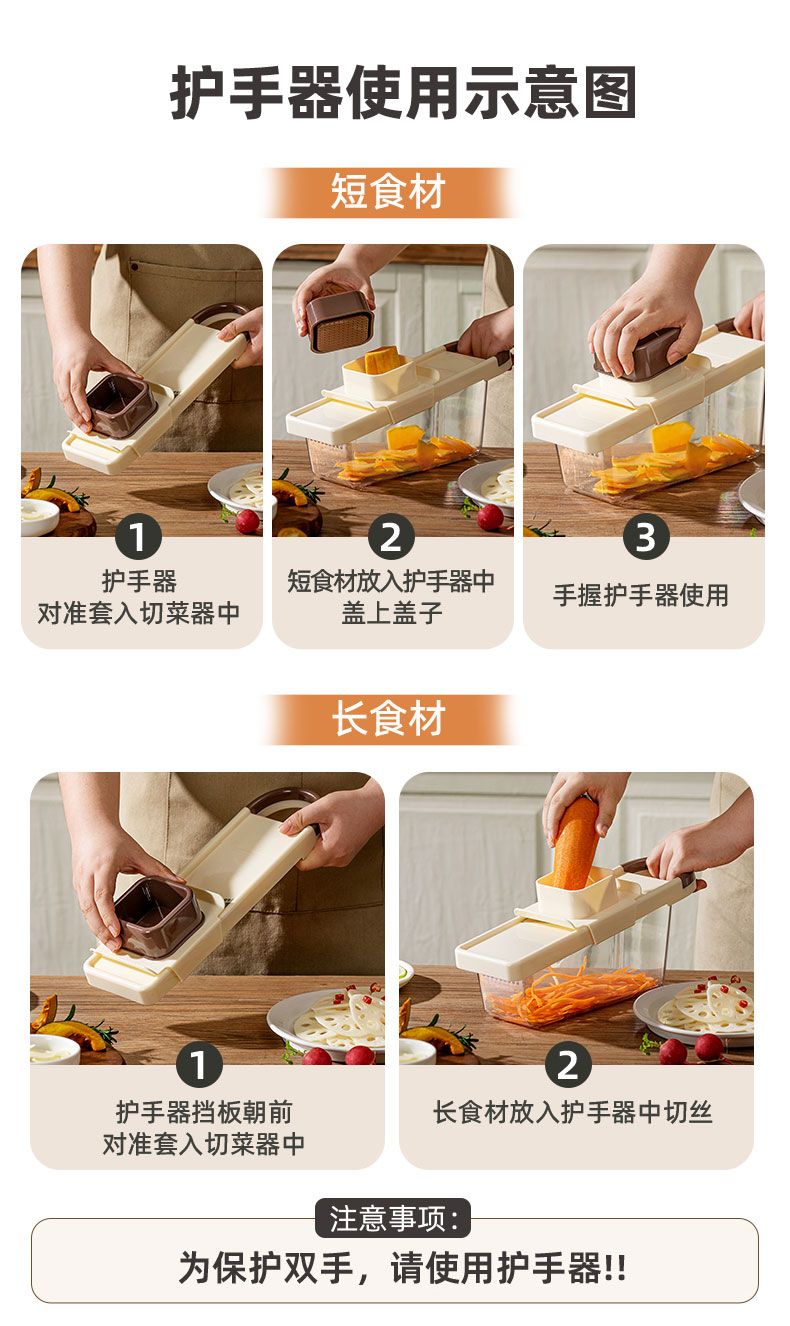 护手器使用示意图

短食材

1
护手器
对准套入切菜器中

2
短食材放入护手器中
盖上盖子

3
手握护手器使用

长食材

1
护手器挡板朝前
对准套入切菜器中

2
长食材放入护手器中切丝

注意事项：
为保护双手，请使用护手器!!