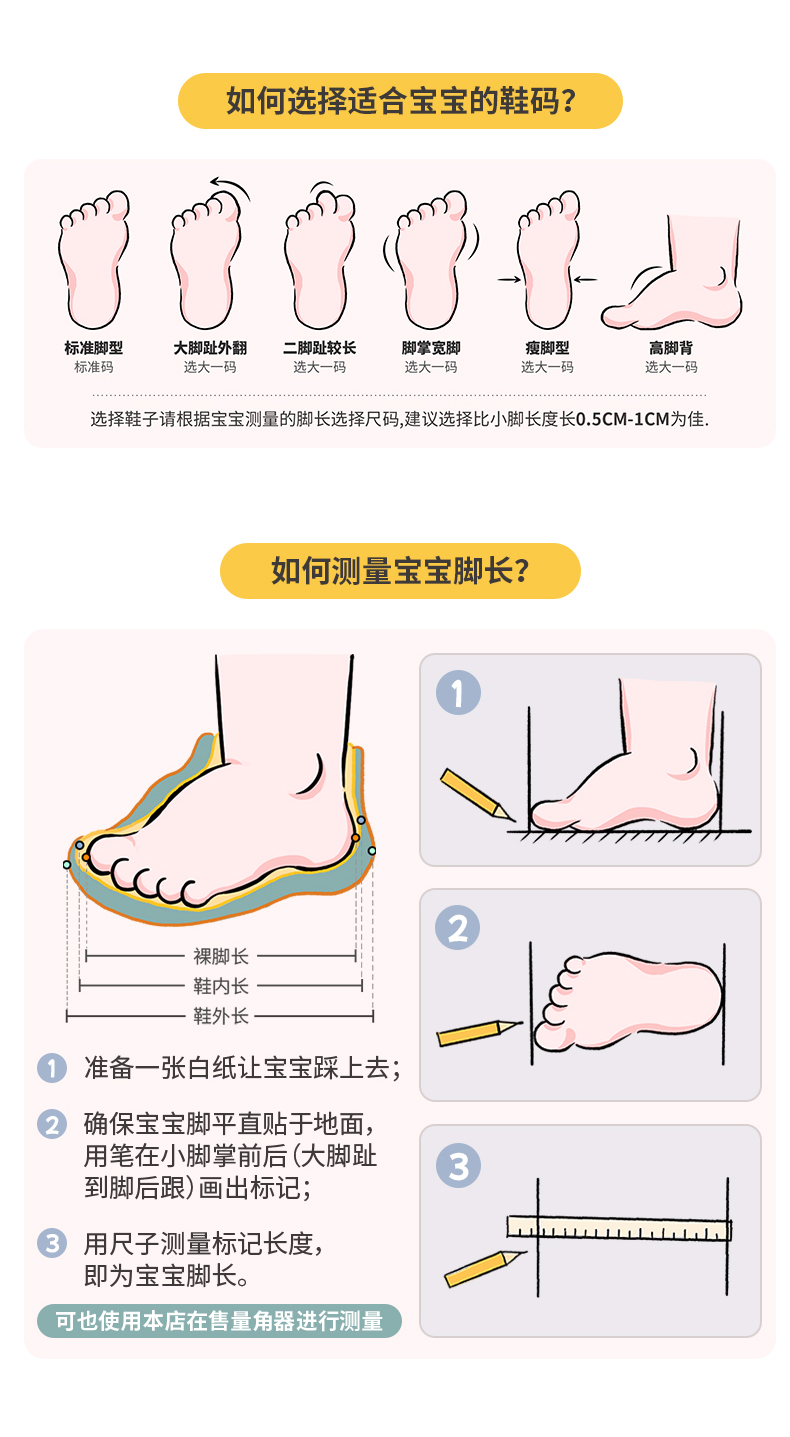 如何选择适合宝宝的鞋码？

标准脚型
标准码

大脚趾外翻
选大一码

二脚趾较长
选大一码

脚掌宽脚
选大一码

瘦脚型
选大一码

高脚背
选大一码

选择鞋子请根据宝宝测量的脚长选择尺码,建议选择比小脚长度长0.5CM-1CM为佳.

如何测量宝宝脚长？

裸脚长
鞋内长
鞋外长

1 准备一张白纸让宝宝踩上去;

2 确保宝宝脚平直贴于地面,用笔在小脚掌前后(大脚趾到脚后跟)画出标记;

3 用尺子测量标记长度,即为宝宝脚长。

可也使用本店在售量角器进行测量

1

2

3