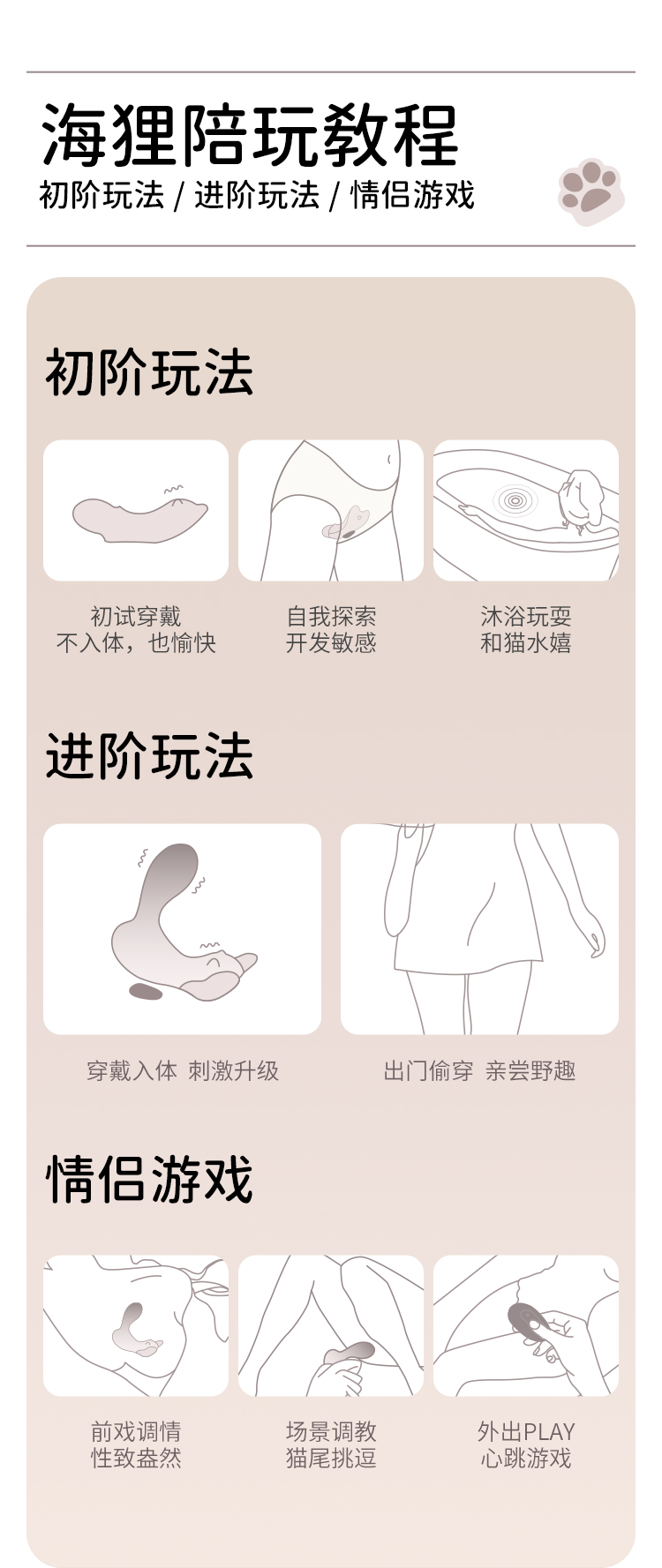 海狸陪玩教程
初阶玩法 / 进阶玩法 / 情侣游戏

初阶玩法

初试穿戴
不入体，也愉快

自我探索
开发敏感

沐浴玩耍
和猫水嬉

进阶玩法

穿戴入体 刺激升级

出门偷穿 亲尝野趣

情侣游戏

前戏调情
性致盎然

场景调教
猫尾挑逗

外出PLAY
心跳游戏