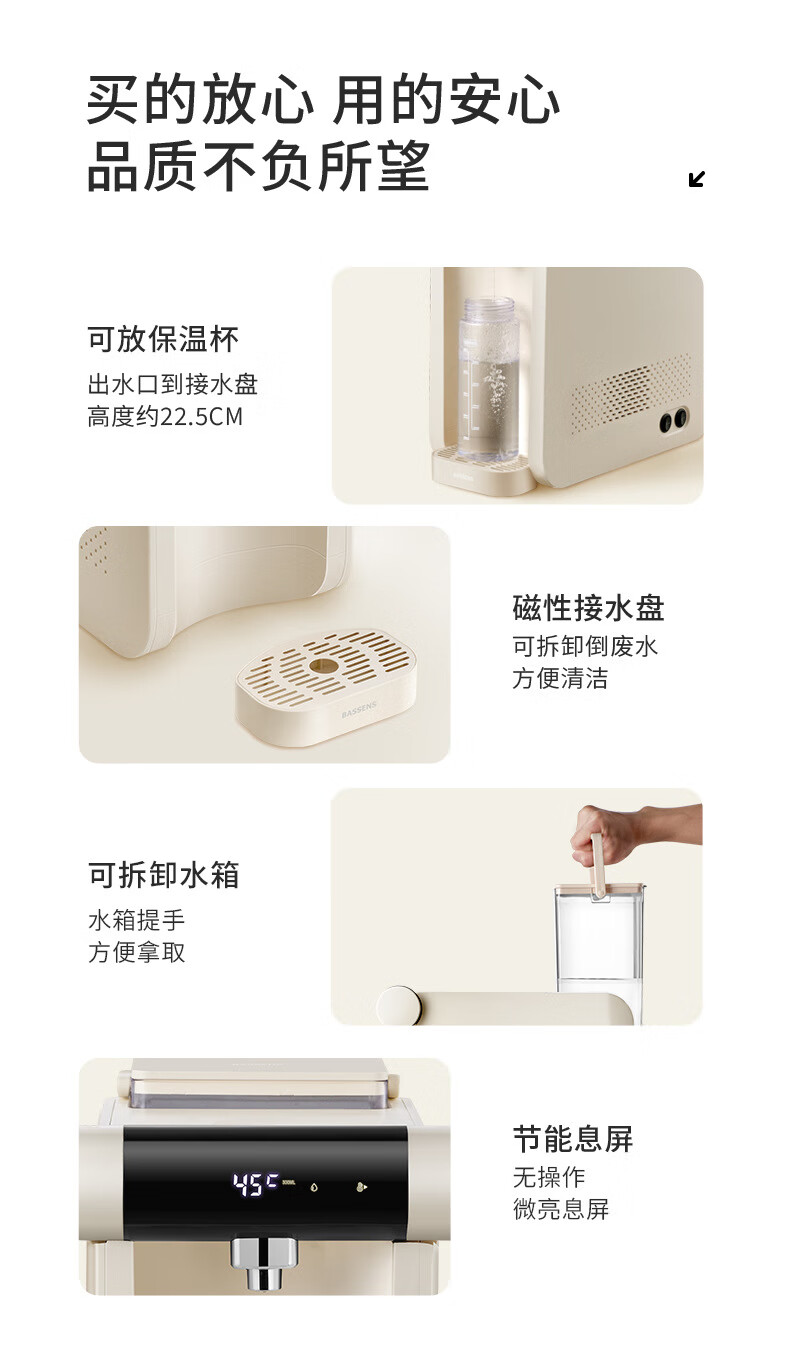 买的放心 用的安心
品质不负所望

可放保温杯
出水口到接水盘
高度约22.5CM

BASSENS

磁性接水盘
可拆卸倒废水
方便清洁

可拆卸水箱
水箱提手
方便拿取

45°C

节能息屏
无操作
微亮息屏