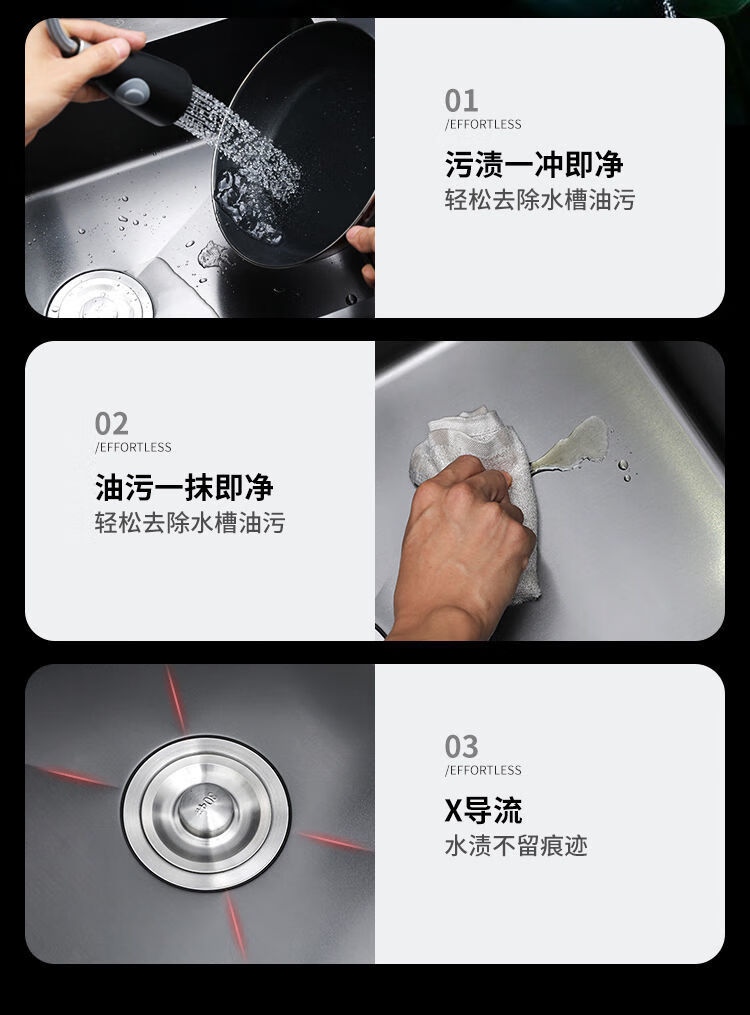 01
/EFFORTLESS
污渍一冲即净
轻松去除水槽油污

02
/EFFORTLESS
油污一抹即净
轻松去除水槽油污

03
/EFFORTLESS
X导流
水渍不留痕迹