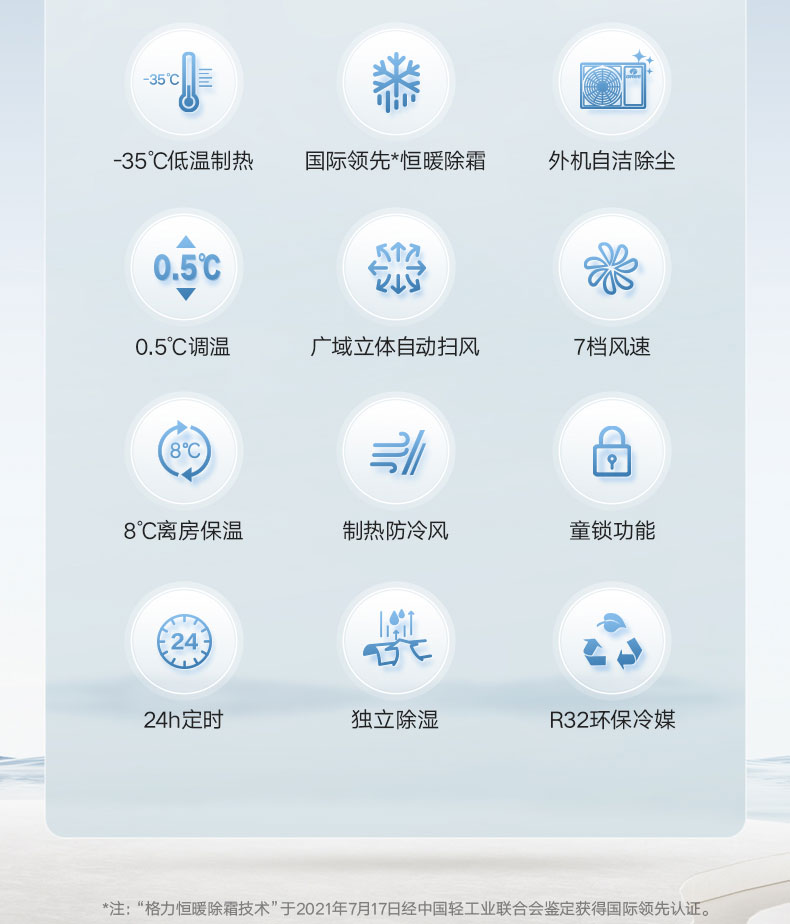 -35℃

-35℃低温制热

国际领先*恒暖除霜

外机自洁除尘

0.5℃

0.5℃调温

广域立体自动扫风

7档风速

8℃

8℃离房保温

制热防冷风

童锁功能

24

24h定时

独立除湿

R32环保冷媒

*注：“格力恒暖除霜技术”于2021年7月17日经中国轻工业联合会鉴定获得国际领先认证。