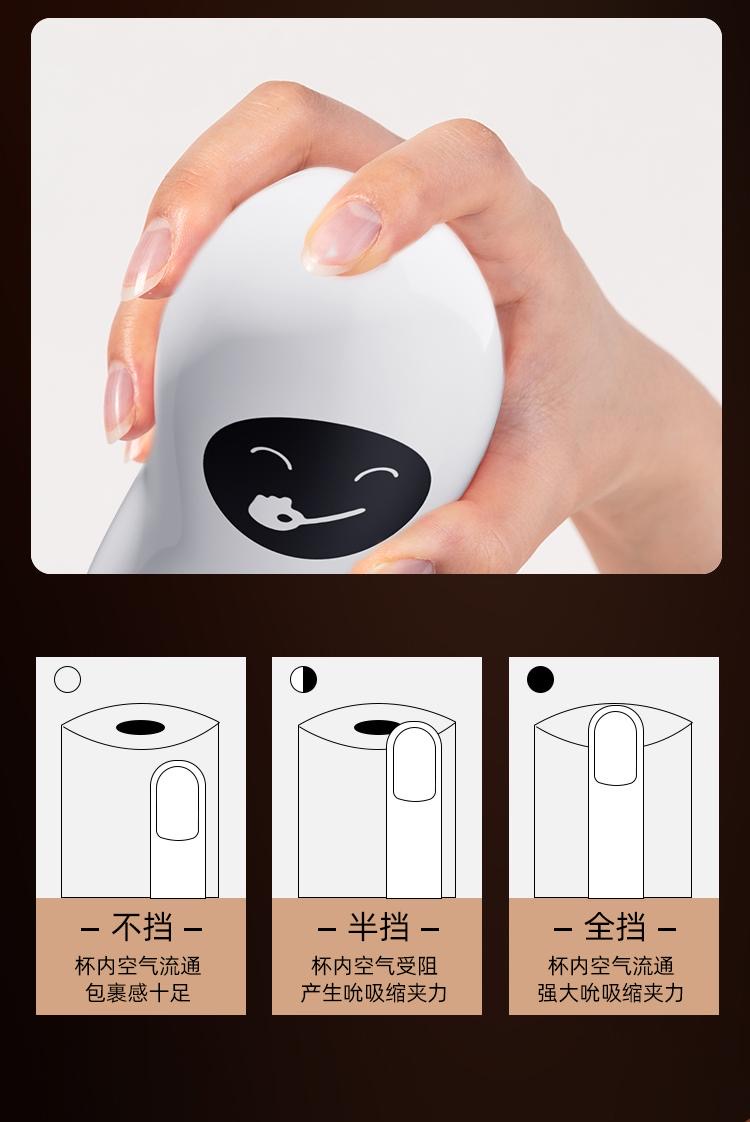 – 不挡 –
杯内空气流通
包裹感十足

– 半挡 –
杯内空气受阻
产生吮吸缩夹力

– 全挡 –
杯内空气流通
强大吮吸缩夹力