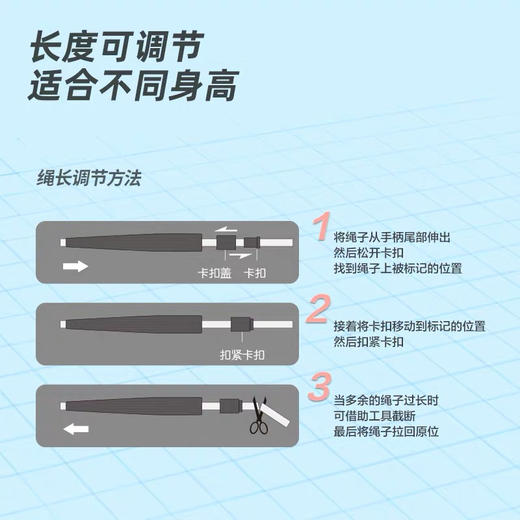 长度可调节
适合不同身高

绳长调节方法

卡扣盖 卡扣

1
将绳子从手柄尾部伸出
然后松开卡扣
找到绳子上被标记的位置

扣紧卡扣

2
接着将卡扣移动到标记的位置
然后扣紧卡扣

3
当多余的绳子过长时
可借助工具截断
最后将绳子拉回原位