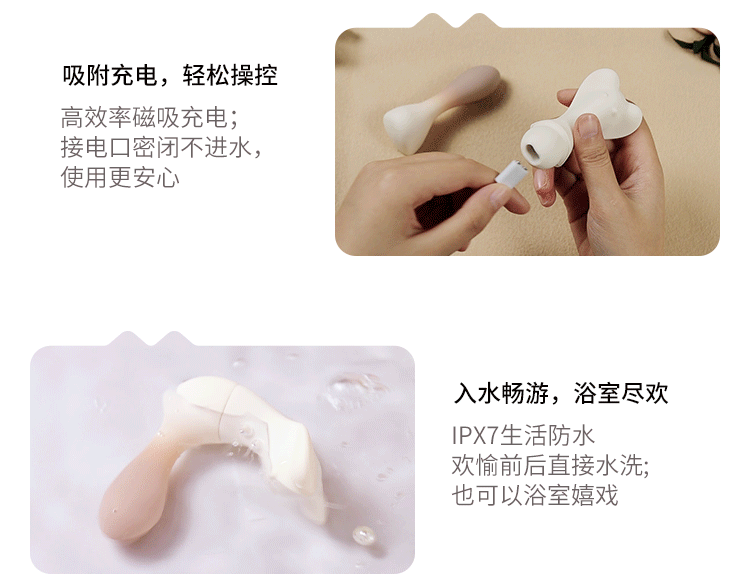 吸附充电，轻松操控

高效率磁吸充电；
接电口密闭不进水，
使用更安心

入水畅游，浴室尽欢

IPX7生活防水
欢愉前后直接水洗;
也可以浴室嬉戏