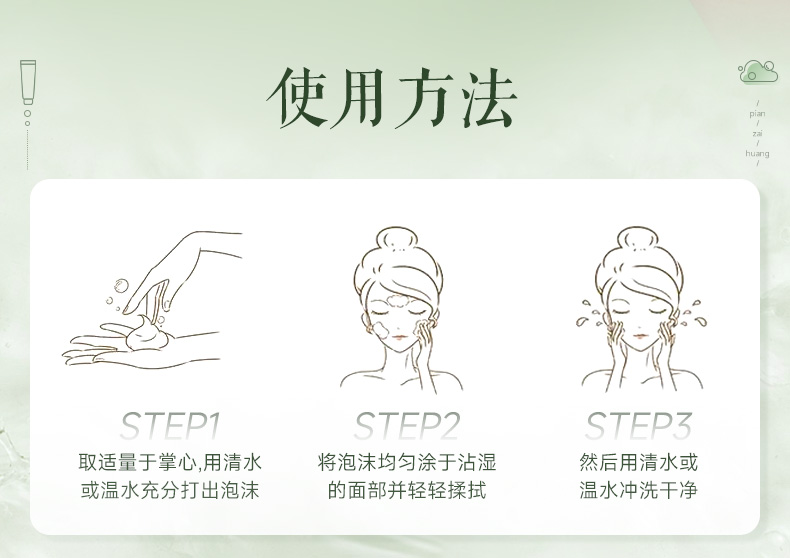 使用方法

/
pian
/
zai
/
huang
/

STEP1
取适量于掌心,用清水或温水充分打出泡沫

STEP2
将泡沫均匀涂于沾湿的面部并轻轻揉拭

STEP3
然后用清水或温水冲洗干净