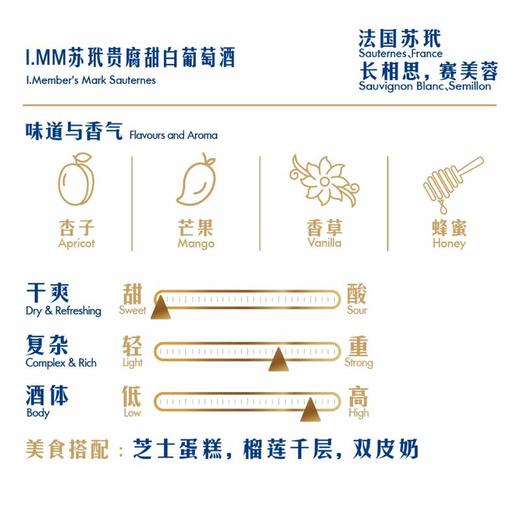 I.MM苏玳贵腐甜白葡萄酒
I.Member's Mark Sauternes

法国苏玳
Sauternes、France
长相思，赛美蓉
Sauvignon Blanc、Semillon

味道与香气 Flavours and Aroma

杏子
Apricot

芒果
Mango

香草
Vanilla

蜂蜜
Honey

干爽
Dry & Refreshing
甜
Sweet
酸
Sour

复杂
Complex & Rich
轻
Light
重
Strong

酒体
Body
低
Low
高
High

美食搭配：芝士蛋糕，榴莲千层，双皮奶