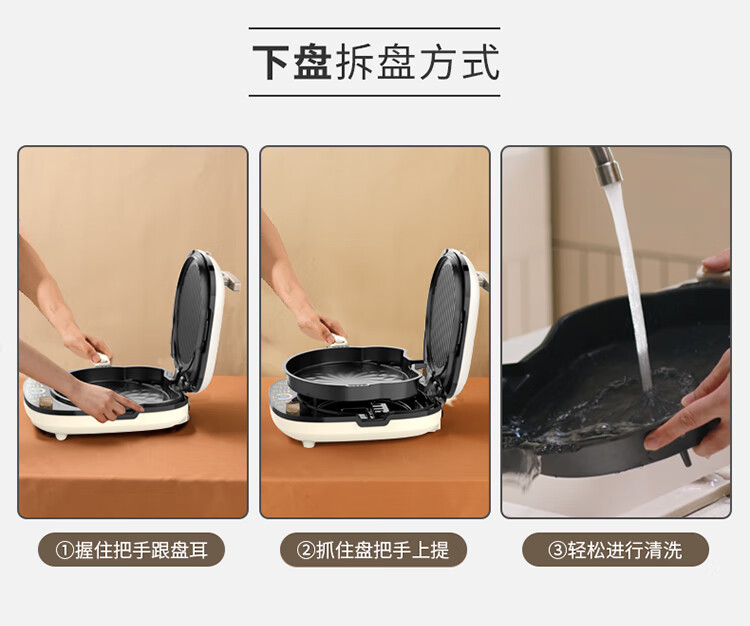 下盘拆盘方式

①握住把手跟盘耳

②抓住盘把手上提

③轻松进行清洗