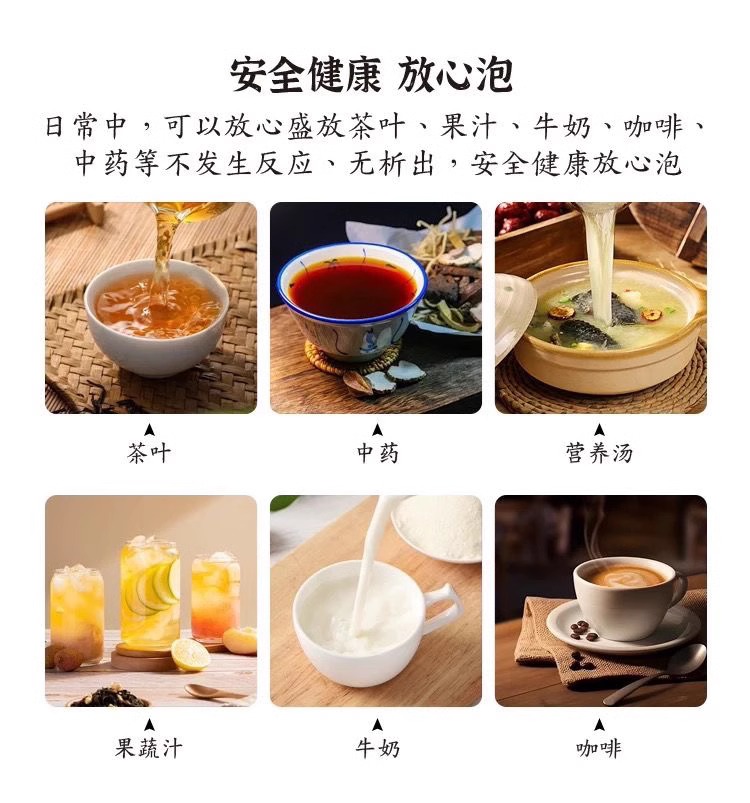 安全健康 放心泡

日常中，可以放心盛放茶叶、果汁、牛奶、咖啡、中药等不发生反应、无析出，安全健康放心泡

▲
茶叶

▲
中药

▲
营养汤

▲
果蔬汁

▲
牛奶

▲
咖啡