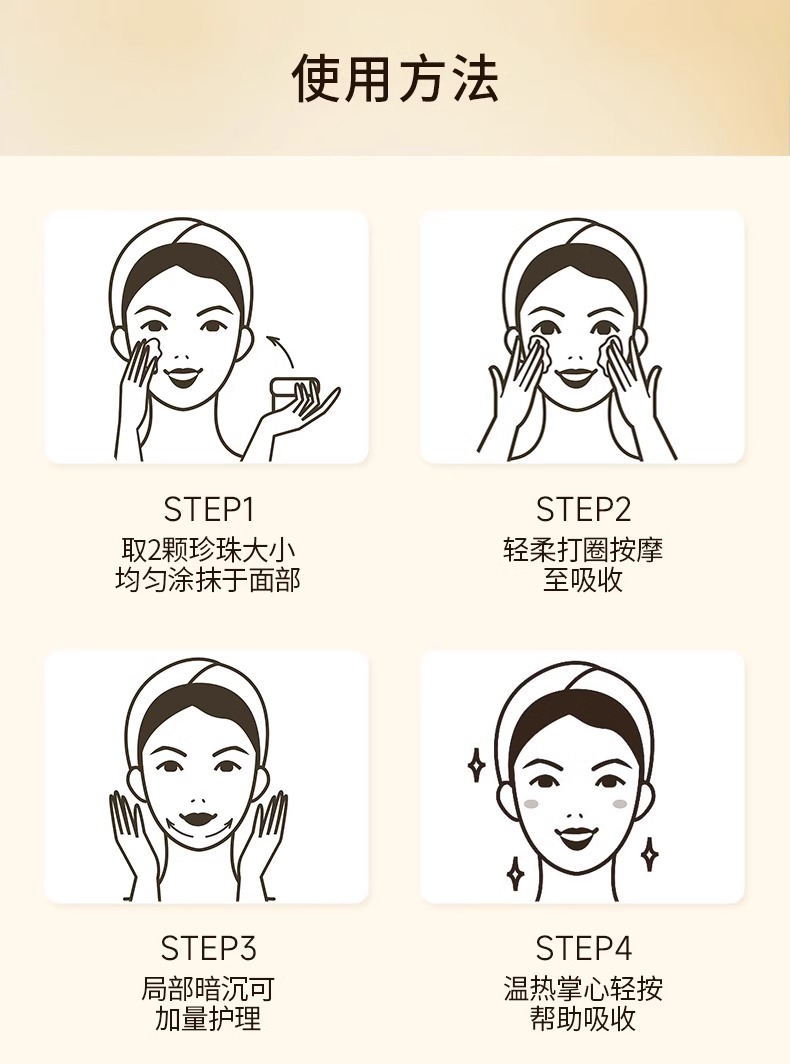 使用方法

STEP1
取2颗珍珠大小
均匀涂抹于面部

STEP2
轻柔打圈按摩
至吸收

STEP3
局部暗沉可
加量护理

STEP4
温热掌心轻按
帮助吸收