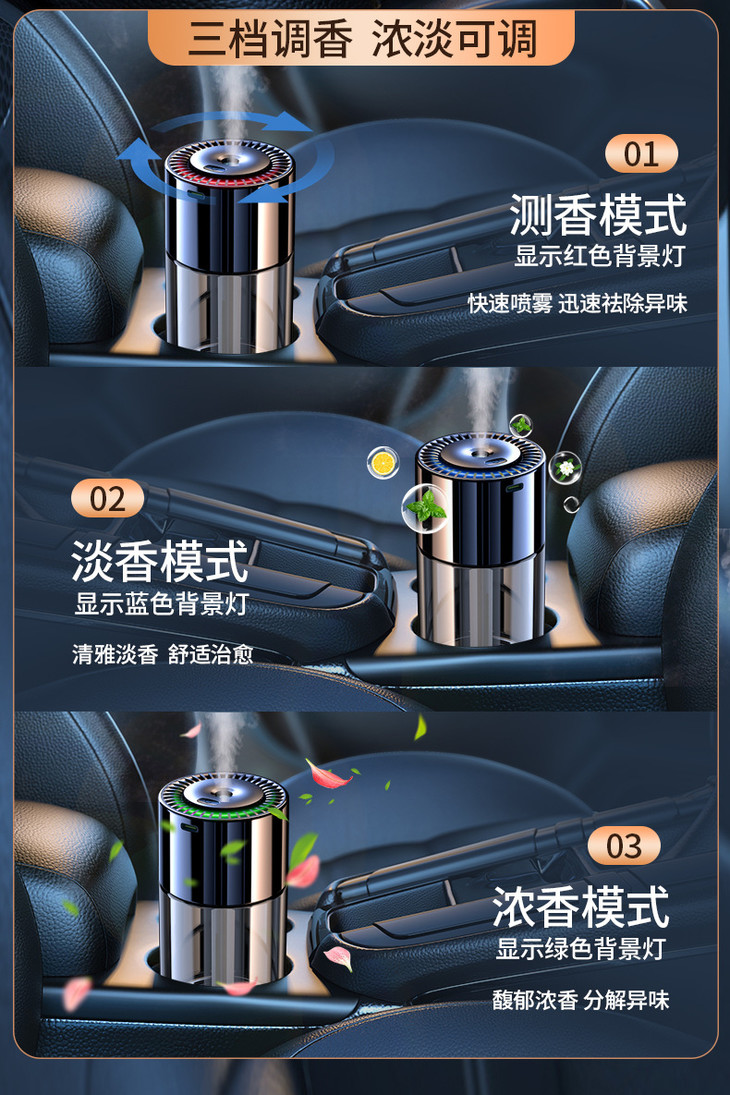 三档调香 浓淡可调

01

测香模式

显示红色背景灯

快速喷雾 迅速祛除异味

02

淡香模式

显示蓝色背景灯

清雅淡香 舒适治愈

03

浓香模式

显示绿色背景灯

馥郁浓香 分解异味