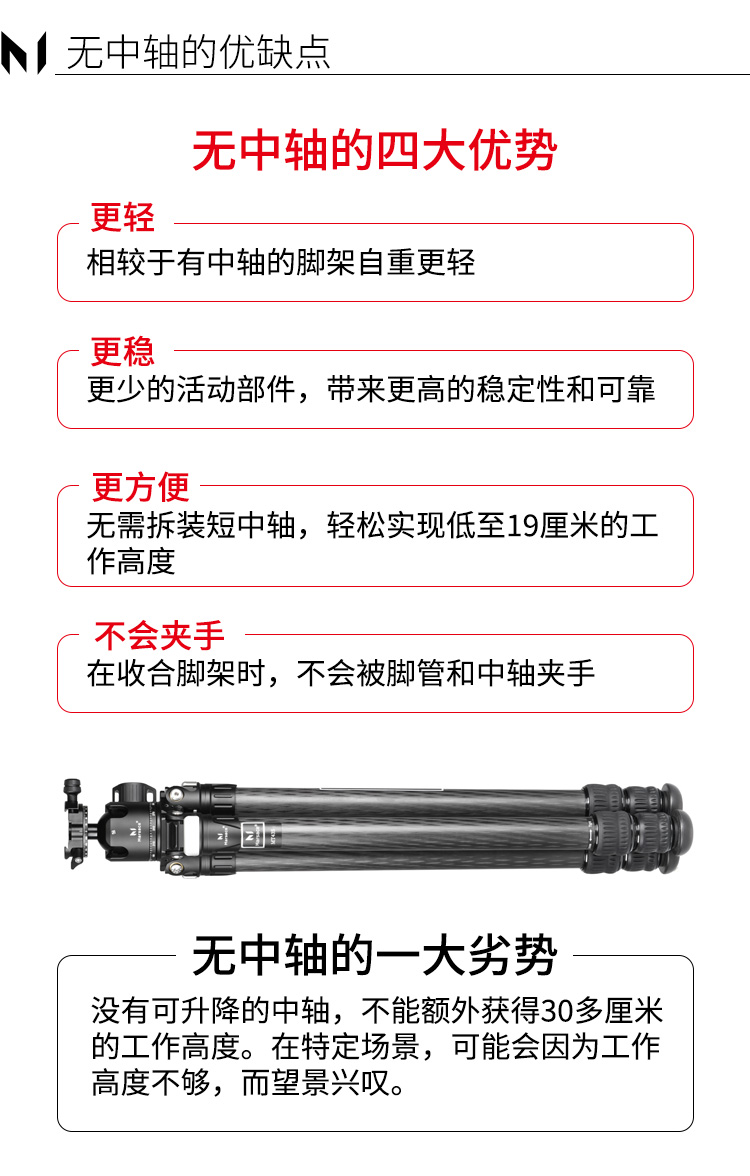 无中轴的优缺点

无中轴的四大优势

更轻
相较于有中轴的脚架自重更轻

更稳
更少的活动部件，带来更高的稳定性和可靠

更方便
无需拆装短中轴，轻松实现低至19厘米的工作高度

不会夹手
在收合脚架时，不会被脚管和中轴夹手

无中轴的一大劣势
没有可升降的中轴，不能额外获得30多厘米的工作高度。在特定场景，可能会因为工作高度不够，而望景兴叹。