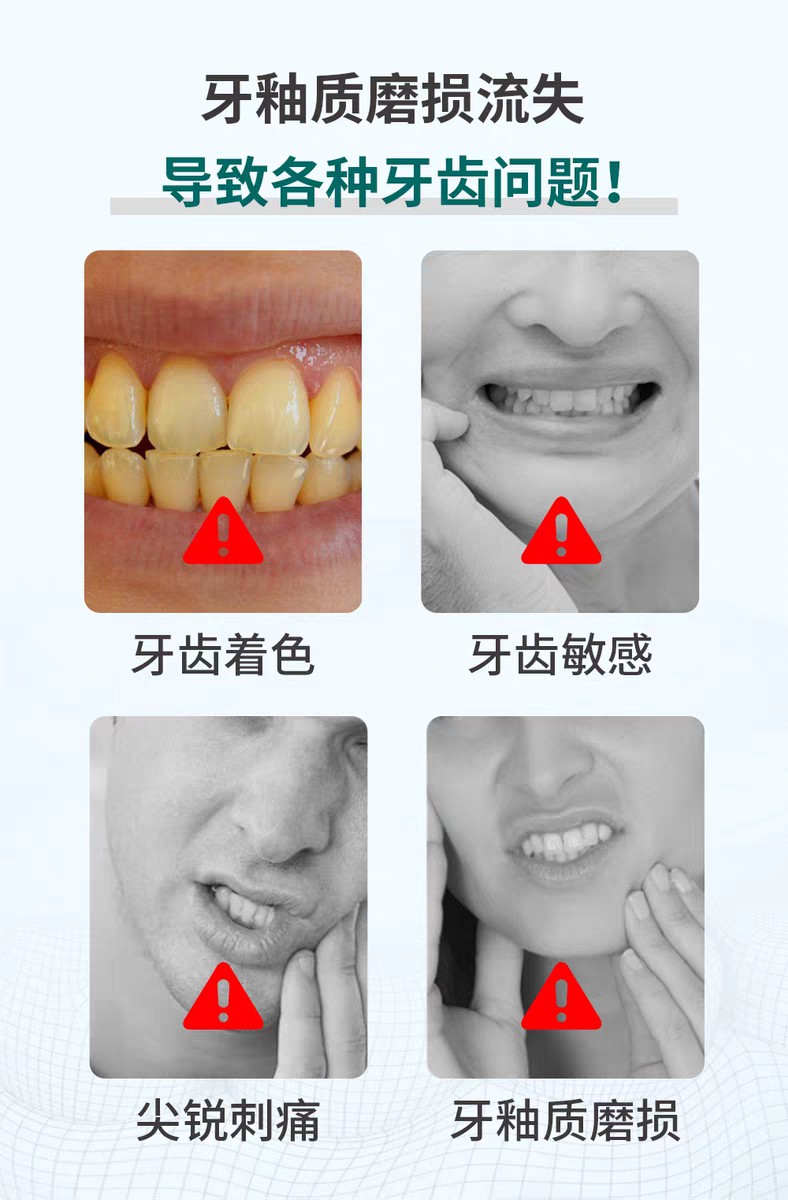 牙釉质磨损流失
导致各种牙齿问题！

牙齿着色

牙齿敏感

尖锐刺痛

牙釉质磨损