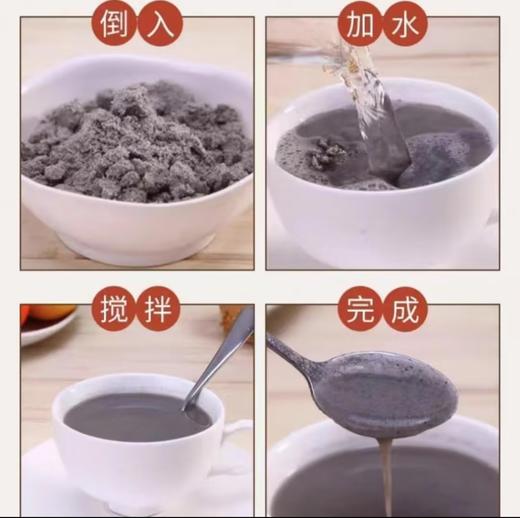 倒入

加水

搅拌

完成