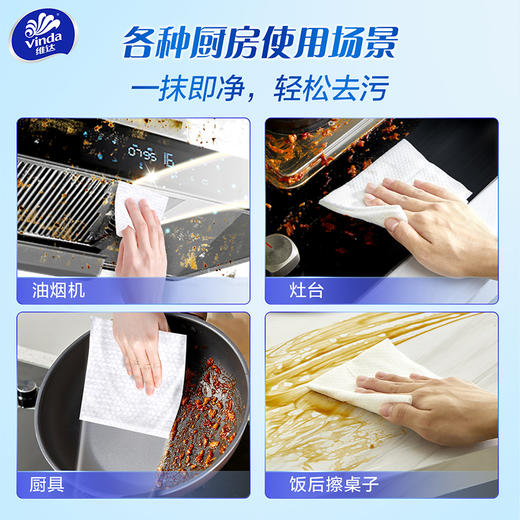 Vinda
维达

各种厨房使用场景
一抹即净，轻松去污

0795 16

油烟机

灶台

厨具

饭后擦桌子