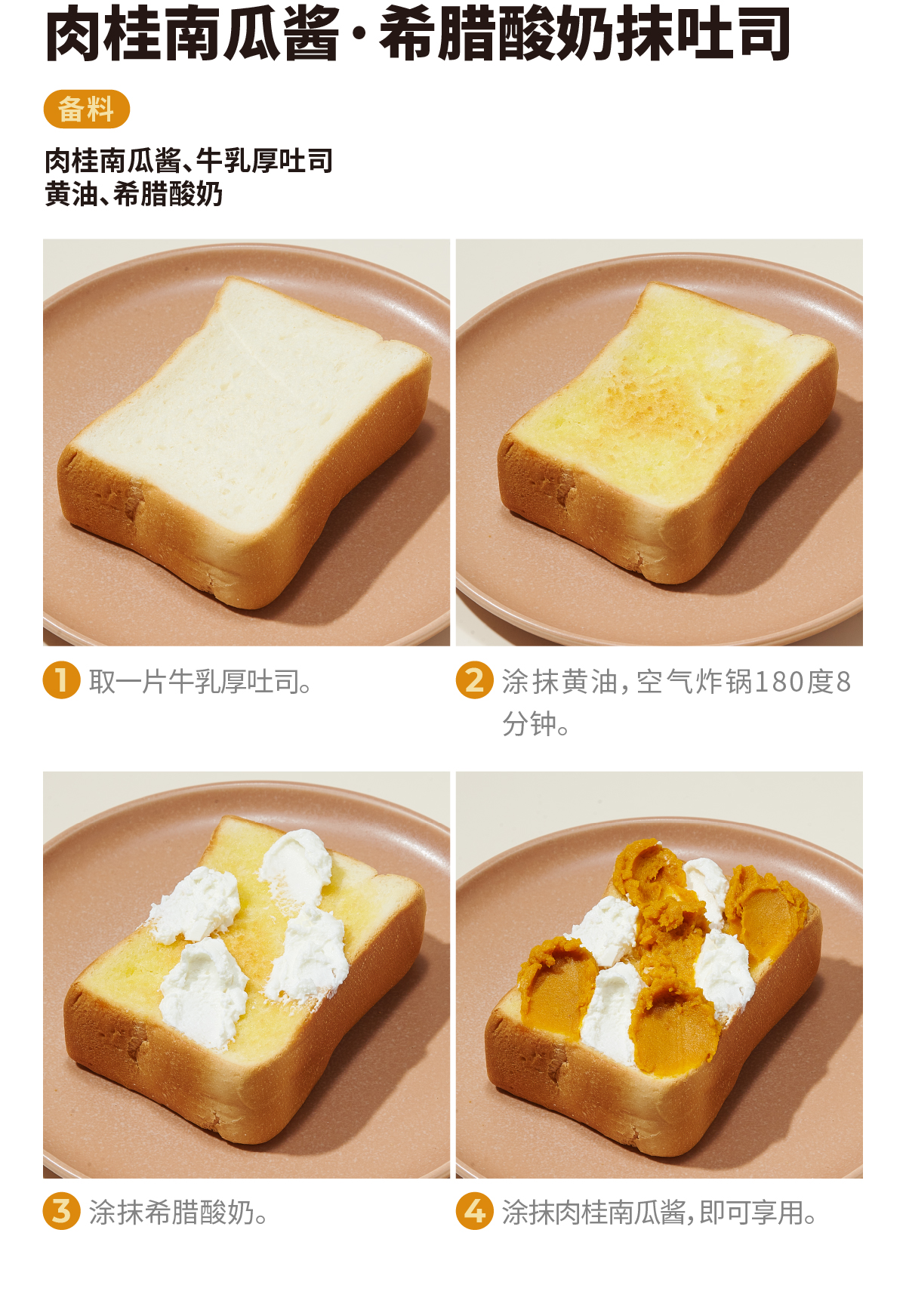 肉桂南瓜酱·希腊酸奶抹吐司

备料

肉桂南瓜酱、牛乳厚吐司
黄油、希腊酸奶

1 取一片牛乳厚吐司。

2 涂抹黄油，空气炸锅180度8分钟。

3 涂抹希腊酸奶。

4 涂抹肉桂南瓜酱，即可享用。