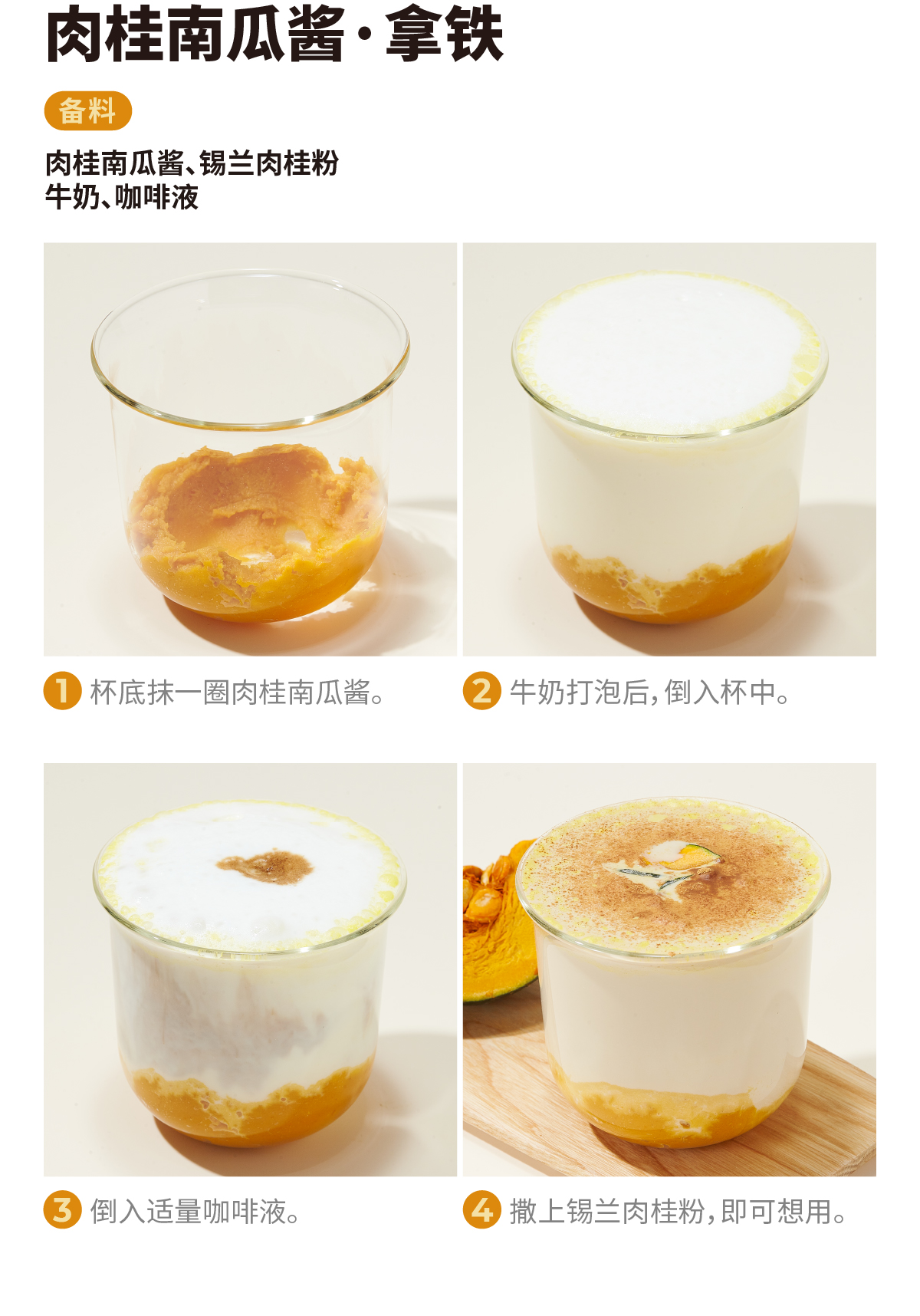 肉桂南瓜酱·拿铁

备料

肉桂南瓜酱、锡兰肉桂粉
牛奶、咖啡液

1 杯底抹一圈肉桂南瓜酱。

2 牛奶打泡后，倒入杯中。

3 倒入适量咖啡液。

4 撒上锡兰肉桂粉，即可想用。