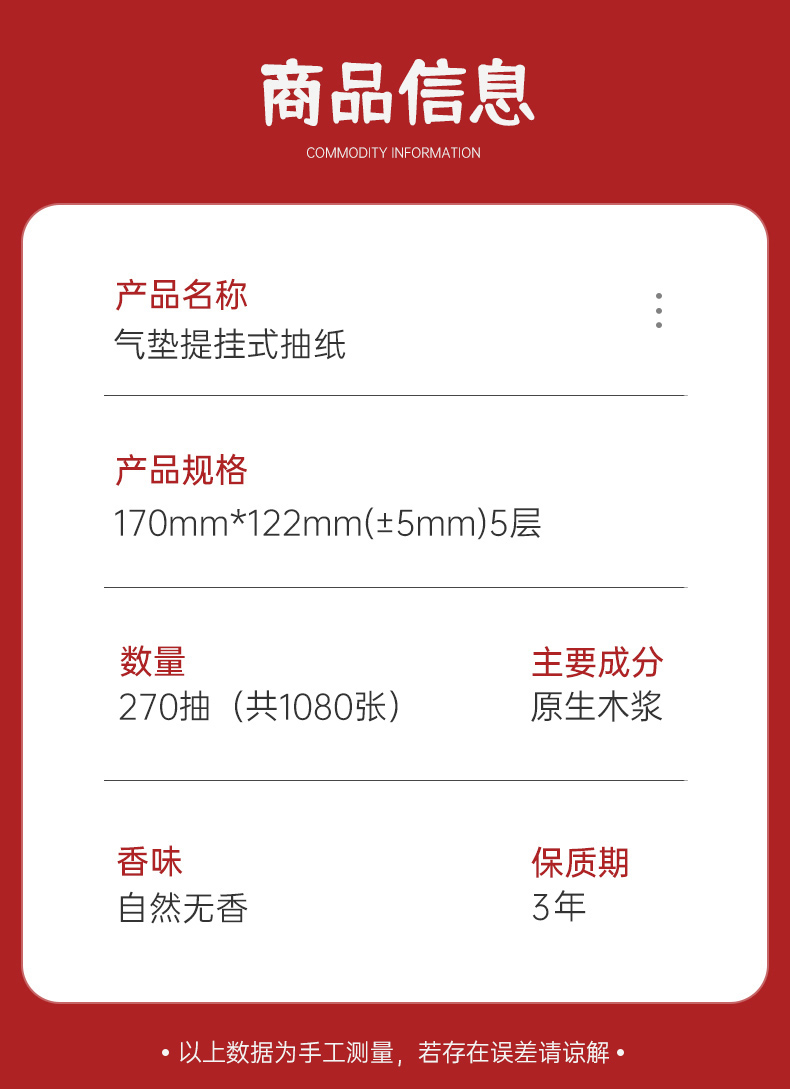 商品信息
COMMODITY INFORMATION

产品名称
气垫提挂式抽纸

产品规格
170mm*122mm(±5mm)5层

数量
270抽（共1080张）

主要成分
原生木浆

香味
自然无香

保质期
3年

• 以上数据为手工测量，若存在误差请谅解 •