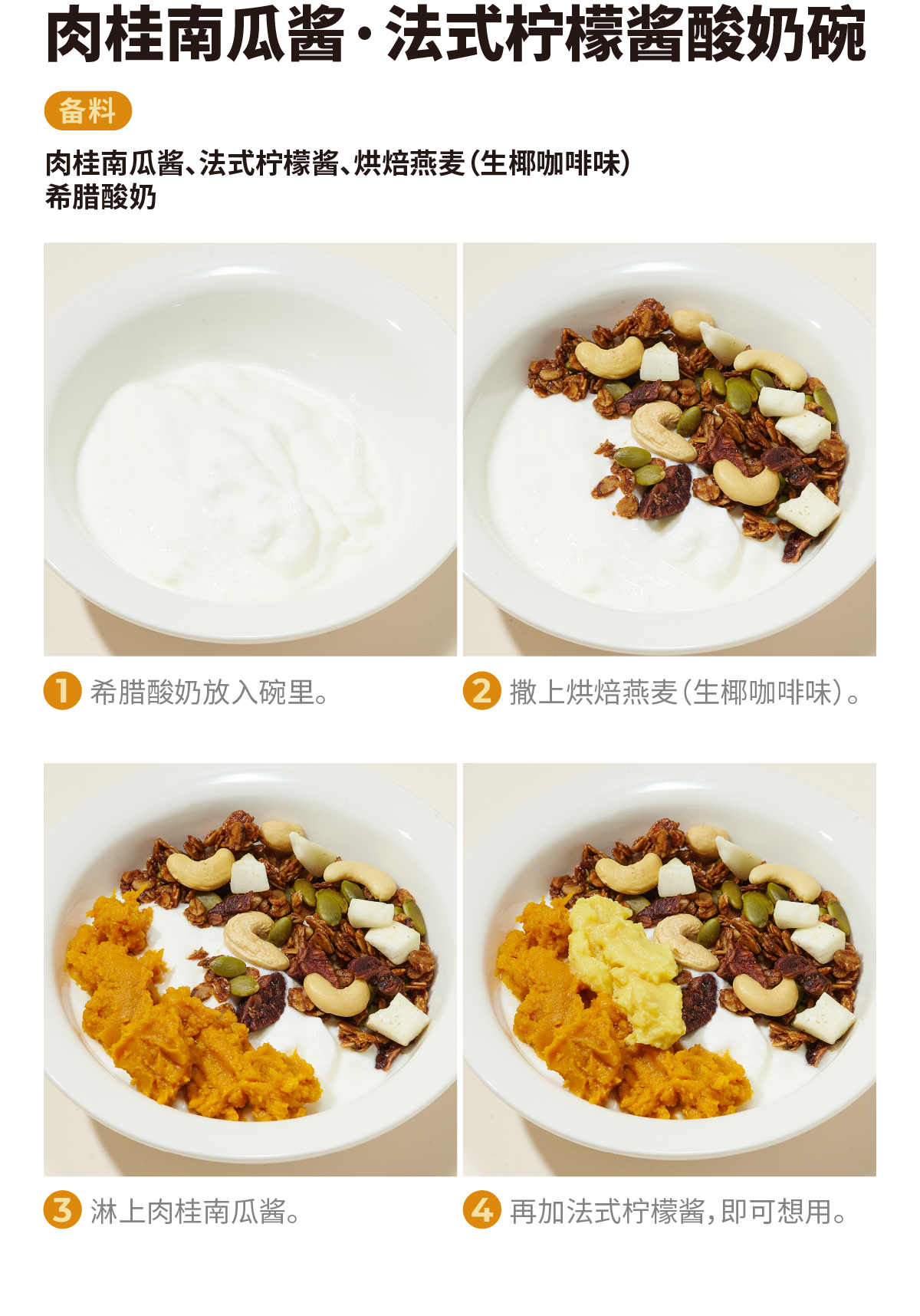 肉桂南瓜酱·法式柠檬酱酸奶碗

备料

肉桂南瓜酱、法式柠檬酱、烘焙燕麦（生椰咖啡味）
希腊酸奶

1 希腊酸奶放入碗里。

2 撒上烘焙燕麦（生椰咖啡味）。

3 淋上肉桂南瓜酱。

4 再加法式柠檬酱，即可想用。