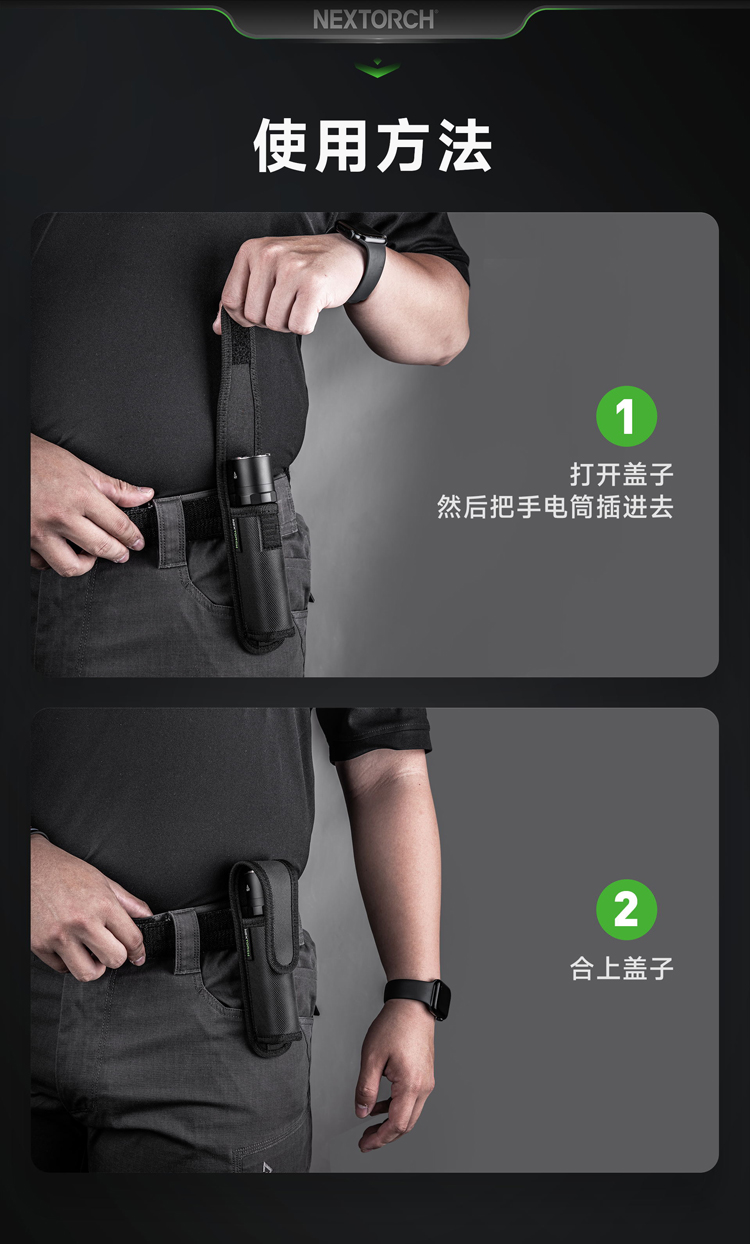 NEXTORCH®

使用方法

1

打开盖子
然后把手电筒插进去

2

合上盖子