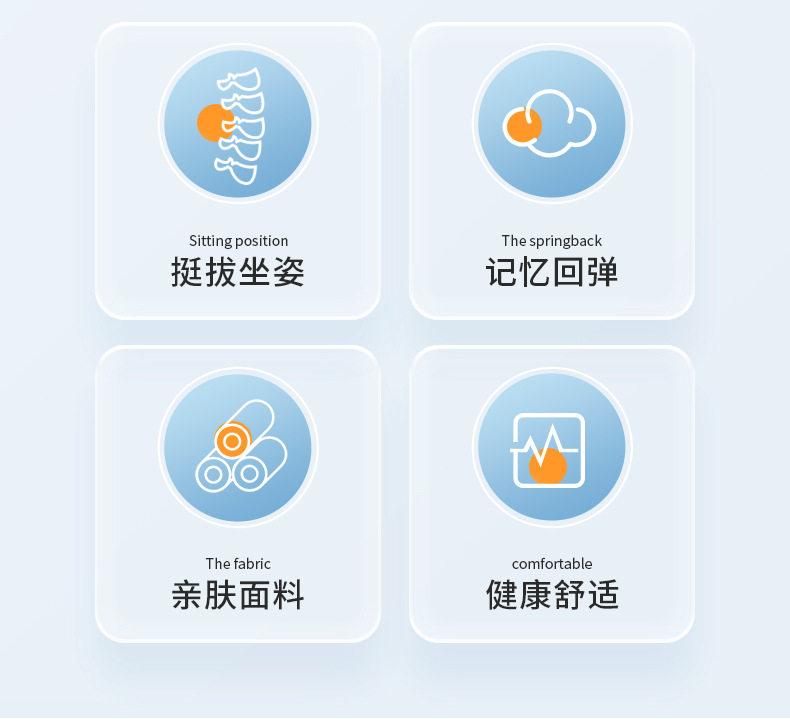 Sitting position
挺拔坐姿

The springback
记忆回弹

The fabric
亲肤面料

comfortable
健康舒适