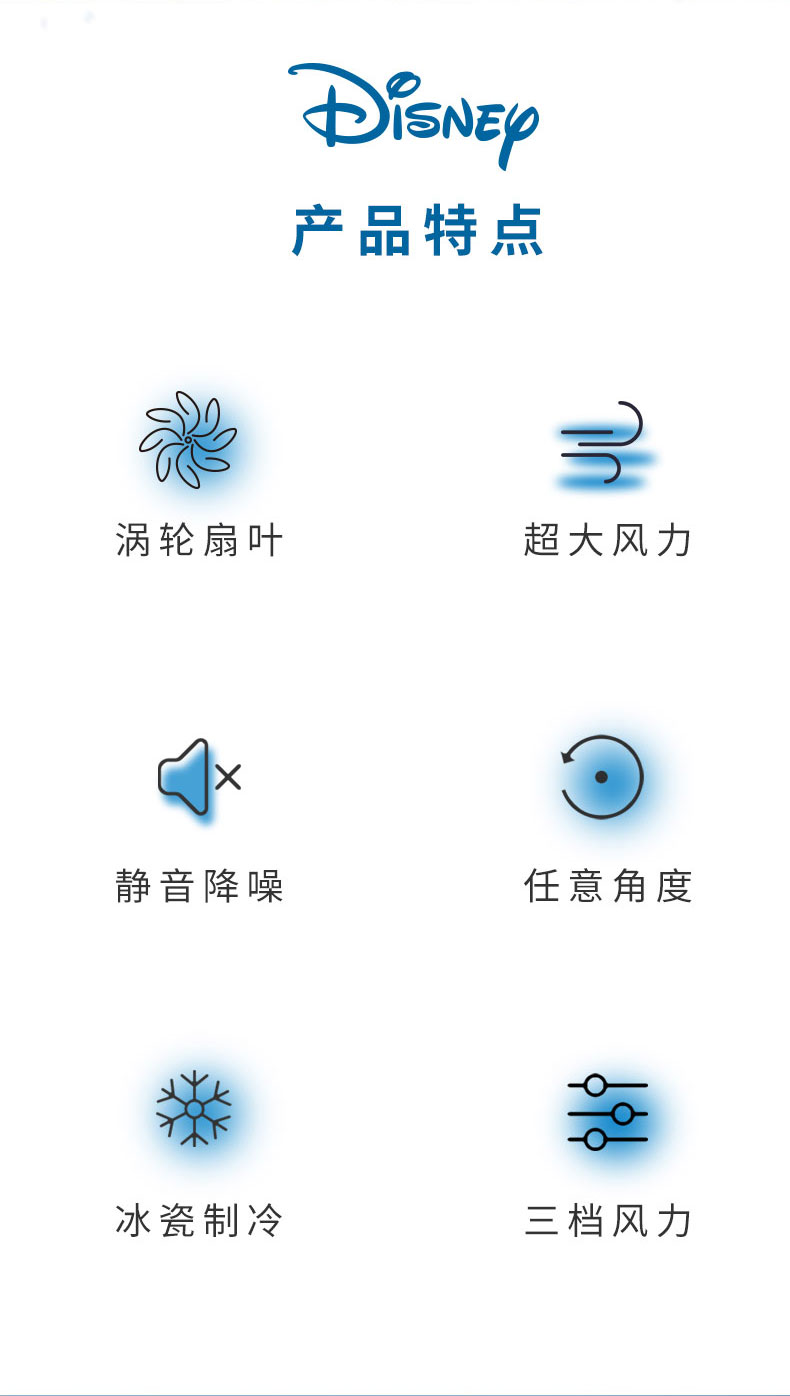 Disney

产品特点

涡轮扇叶

超大风力

静音降噪

任意角度

冰瓷制冷

三档风力