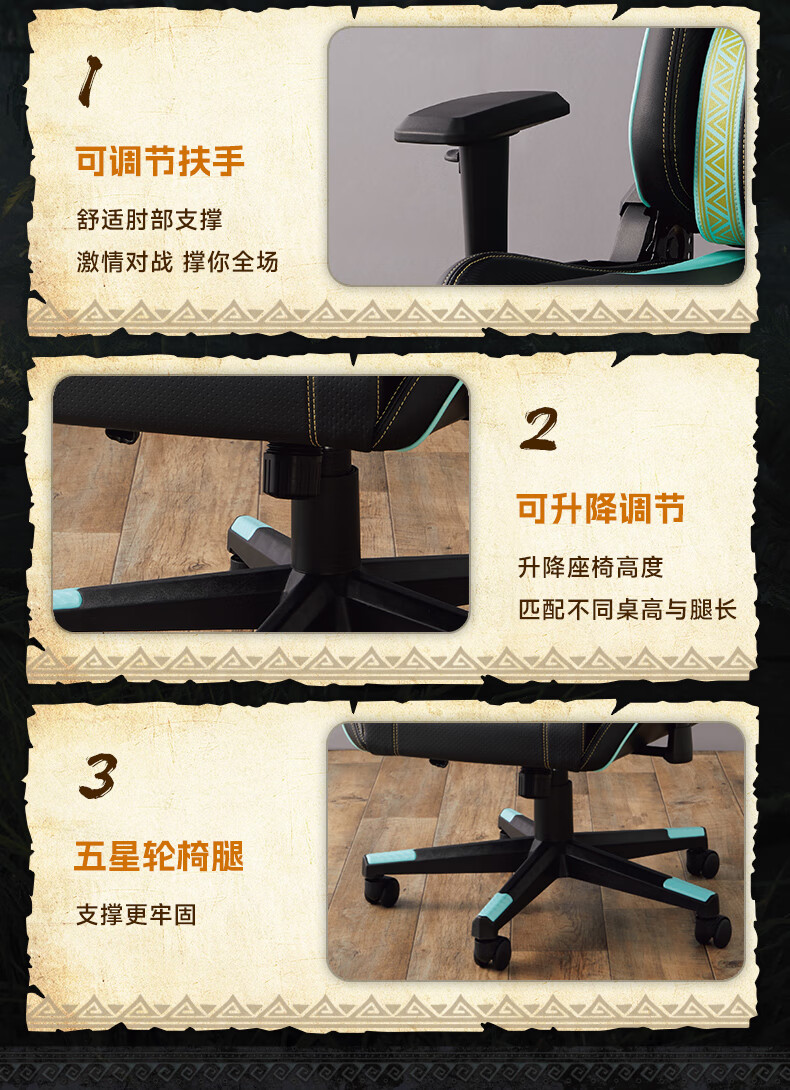 1

可调节扶手

舒适肘部支撑

激情对战 撑你全场

2

可升降调节

升降座椅高度

匹配不同桌高与腿长

3

五星轮椅腿

支撑更牢固